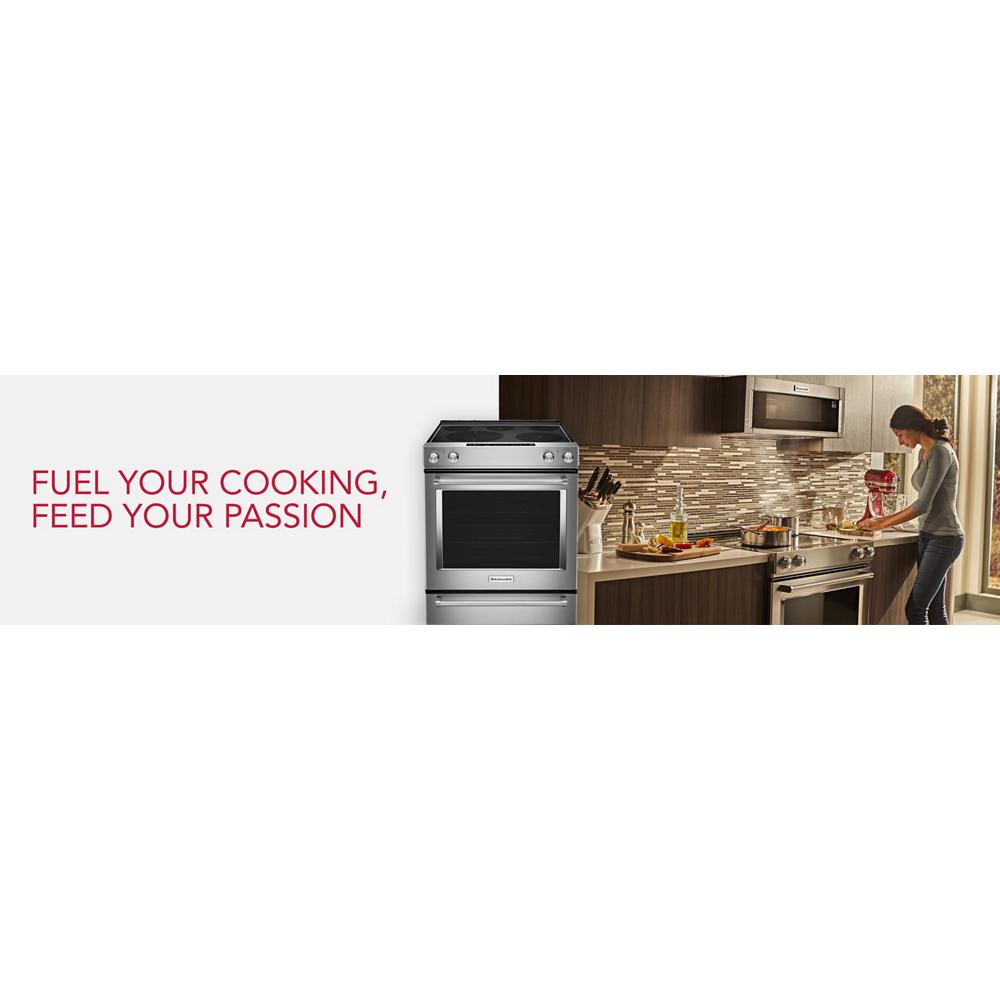 FUEL YOUR COOKING,
FEED YOUR PASSION