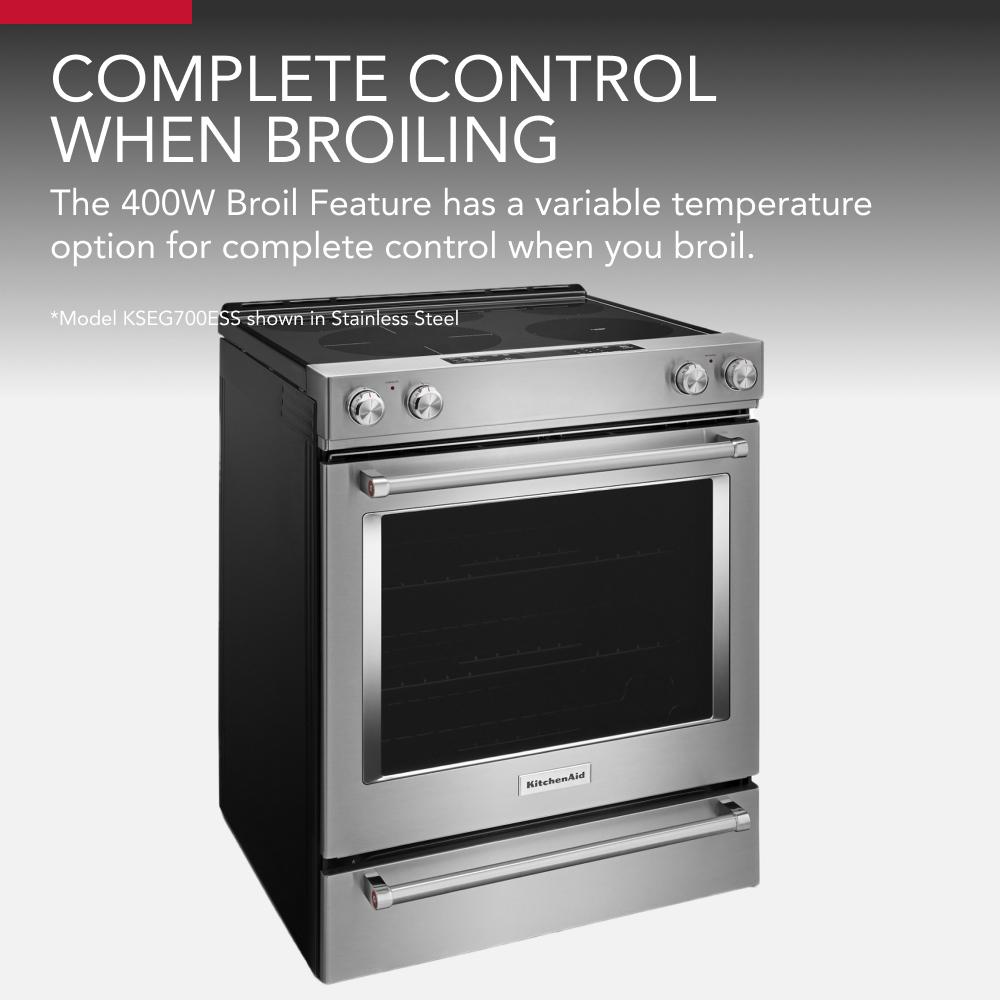 COMPLETE CONTROL WHEN BROILING

The 400W Broil Feature has a variable temperature option for complete control when you broil.

*Model KSEG700ESS shown in Stainless Steel

KitchenAid