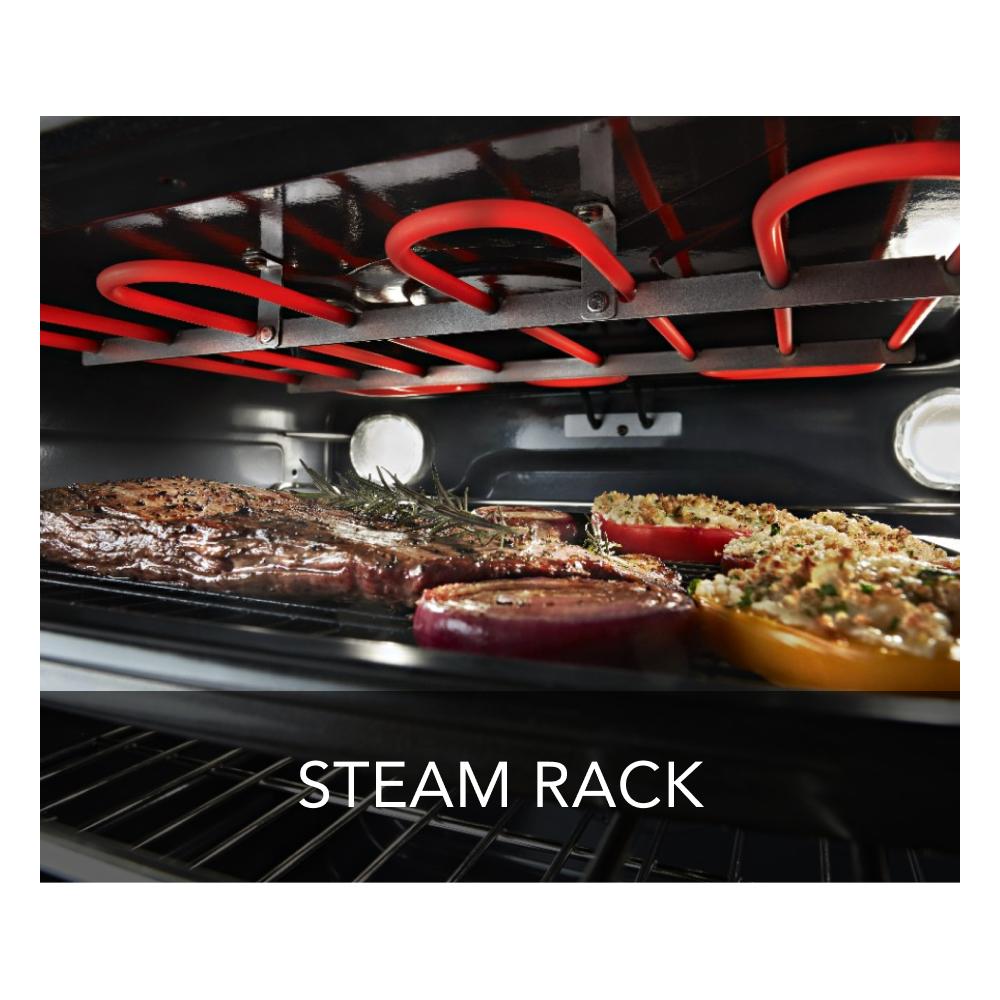 STEAM RACK