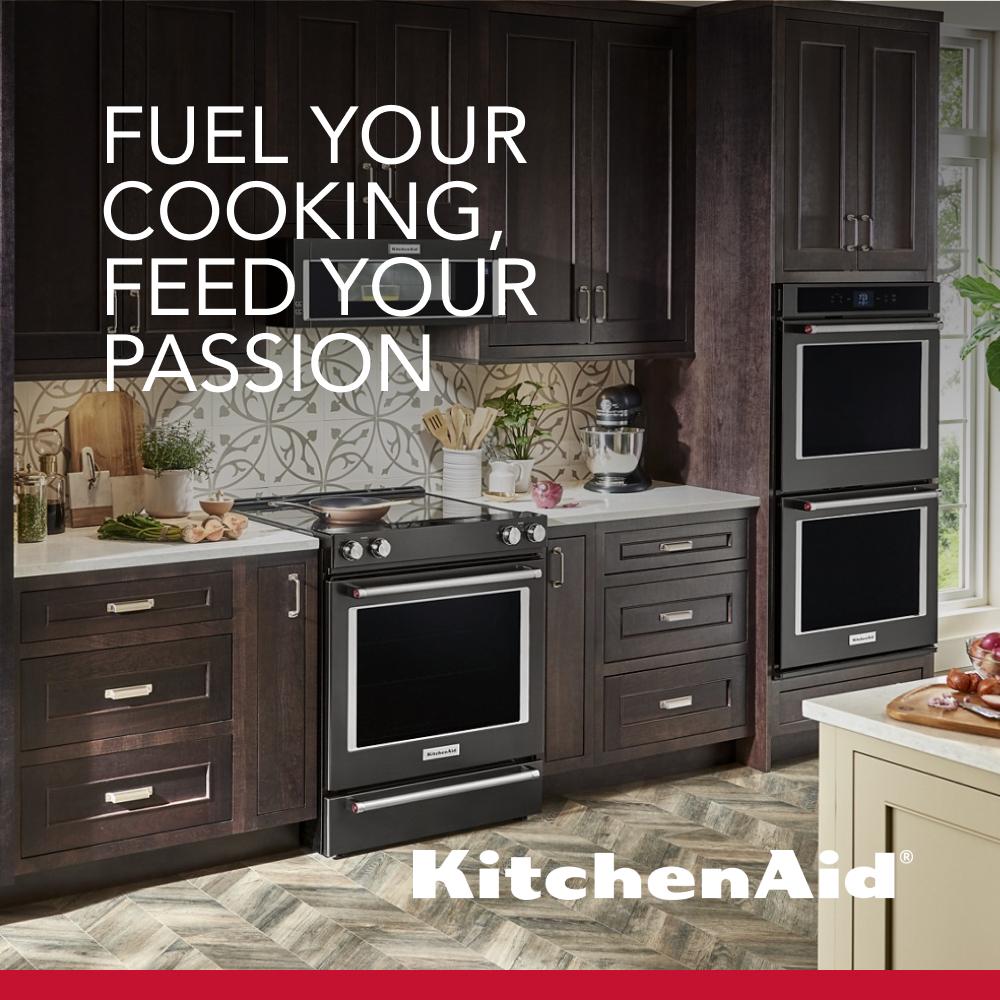 FUEL YOUR COOKING, FEED YOUR PASSION

KitchenAid®