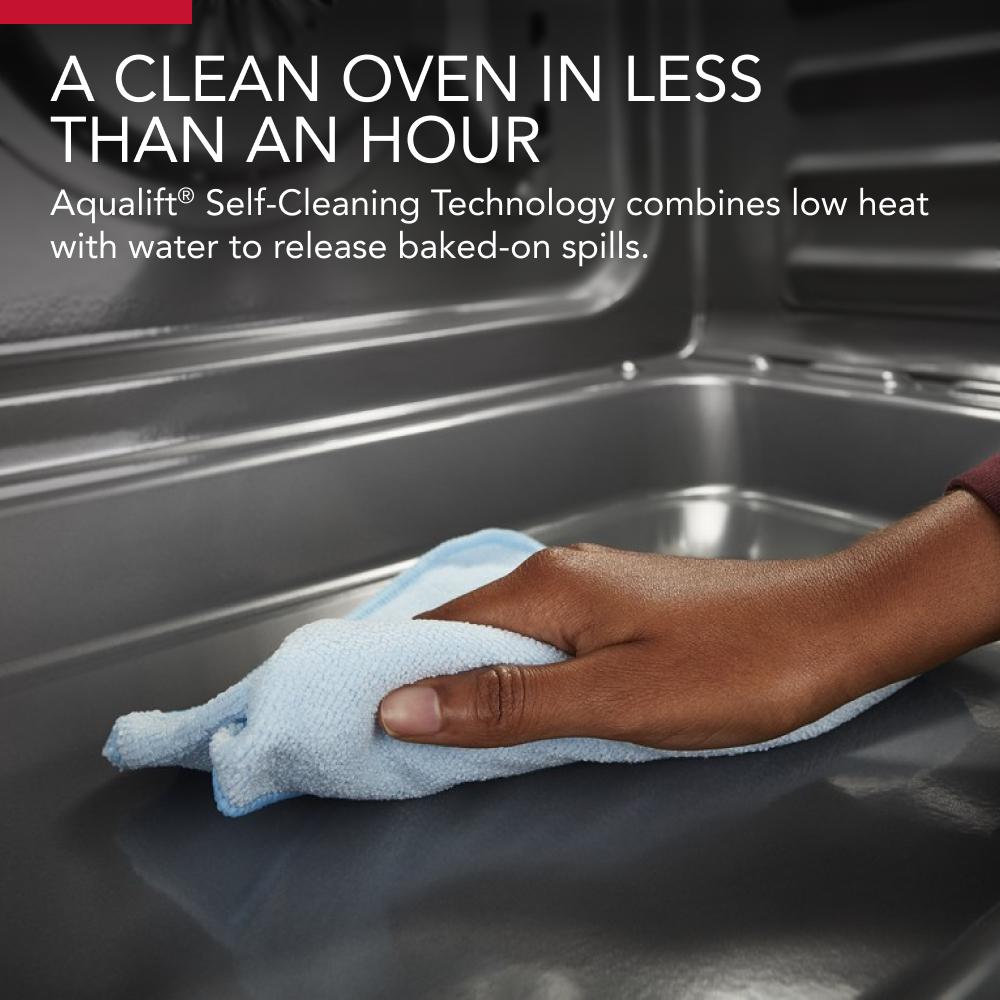 A CLEAN OVEN IN LESS THAN AN HOUR

Aqualift® Self-Cleaning Technology combines low heat with water to release baked-on spills.