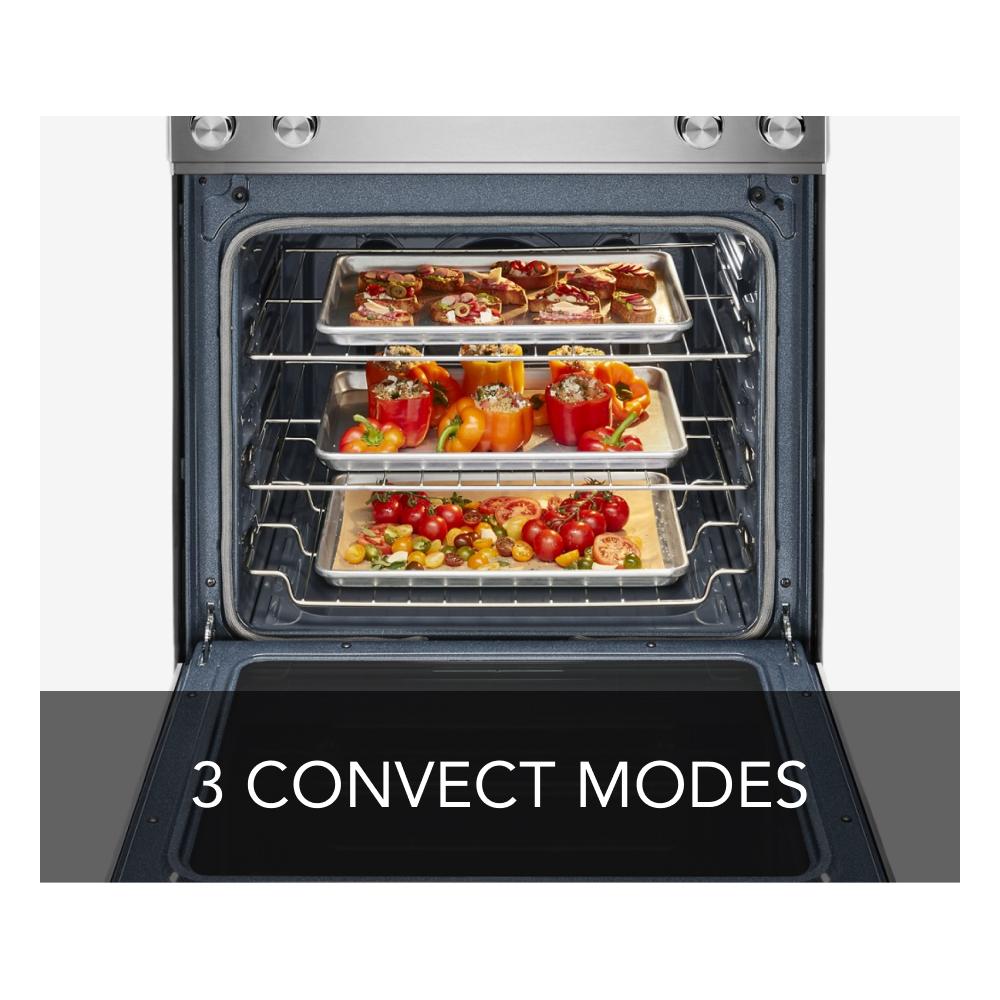 3 CONVECT MODES