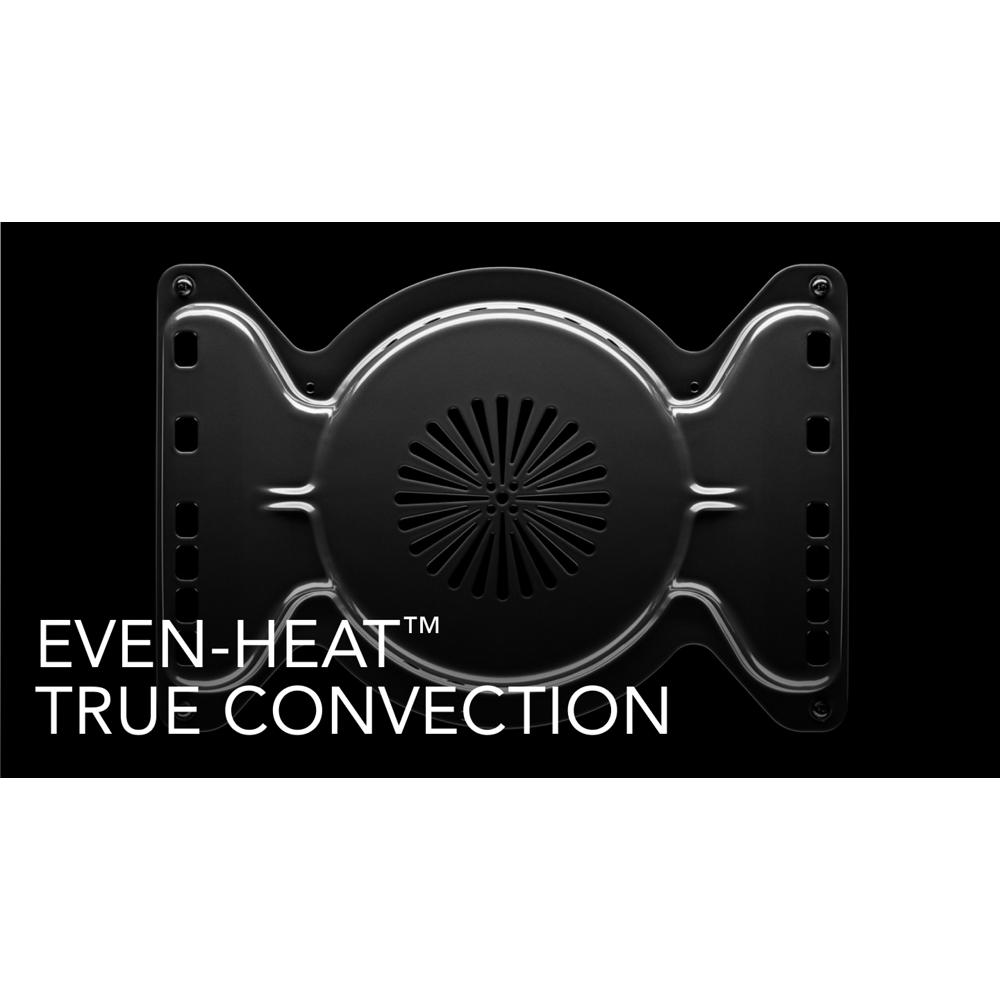 EVEN-HEAT™
TRUE CONVECTION