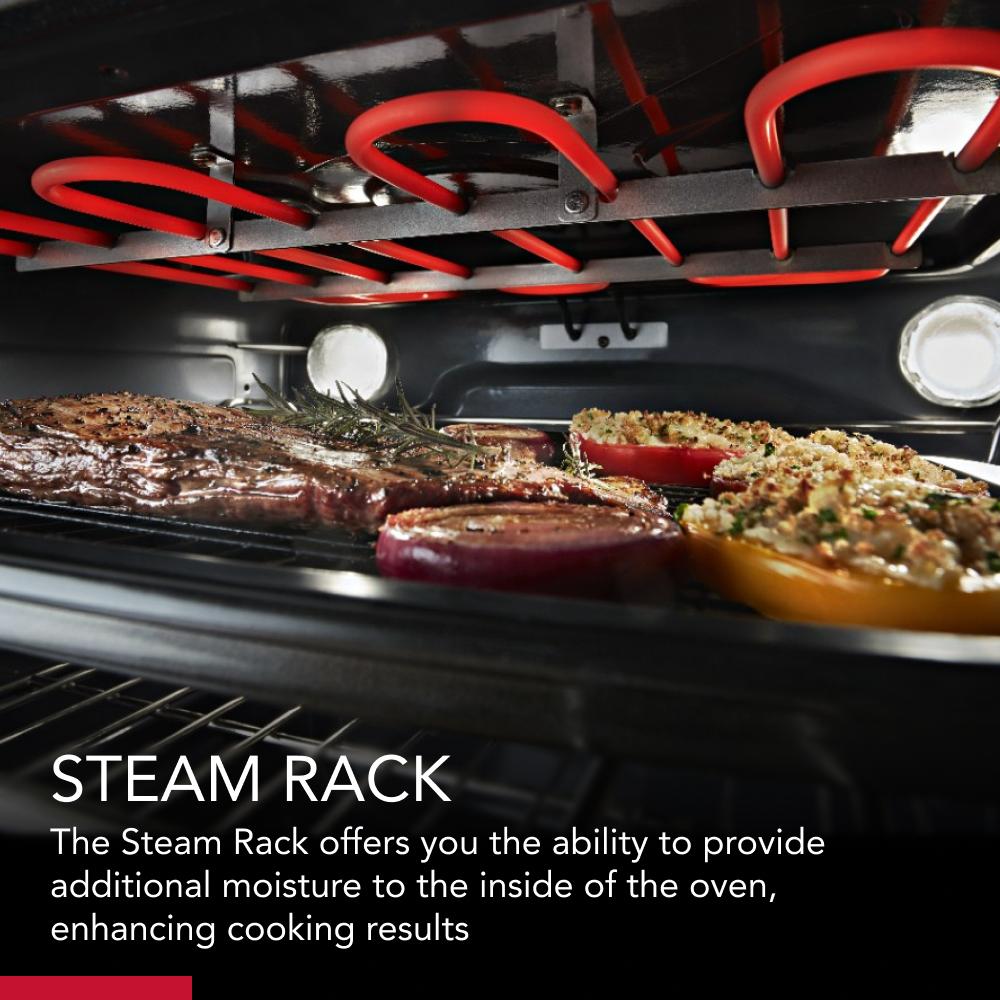 STEAM RACK

The Steam Rack offers you the ability to provide additional moisture to the inside of the oven, enhancing cooking results