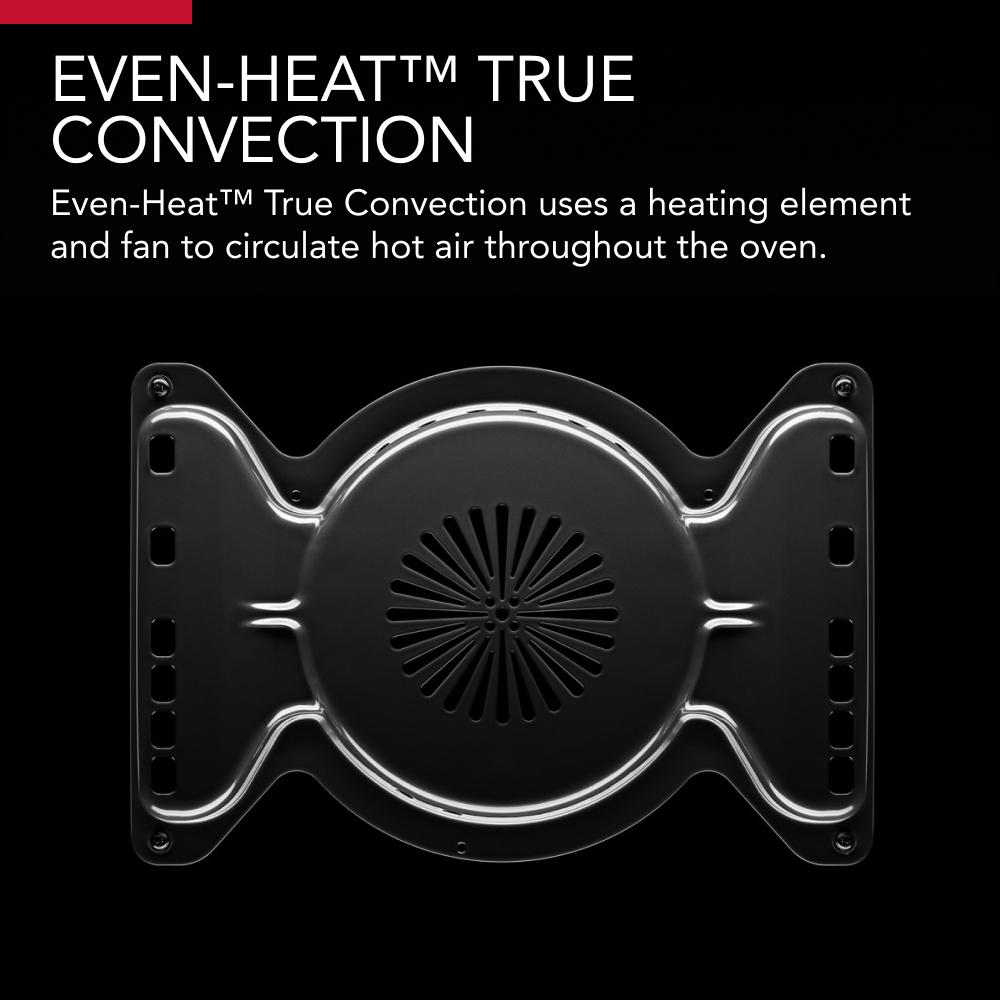 EVEN-HEAT™ TRUE CONVECTION

Even-Heat™ True Convection uses a heating element and fan to circulate hot air throughout the oven.