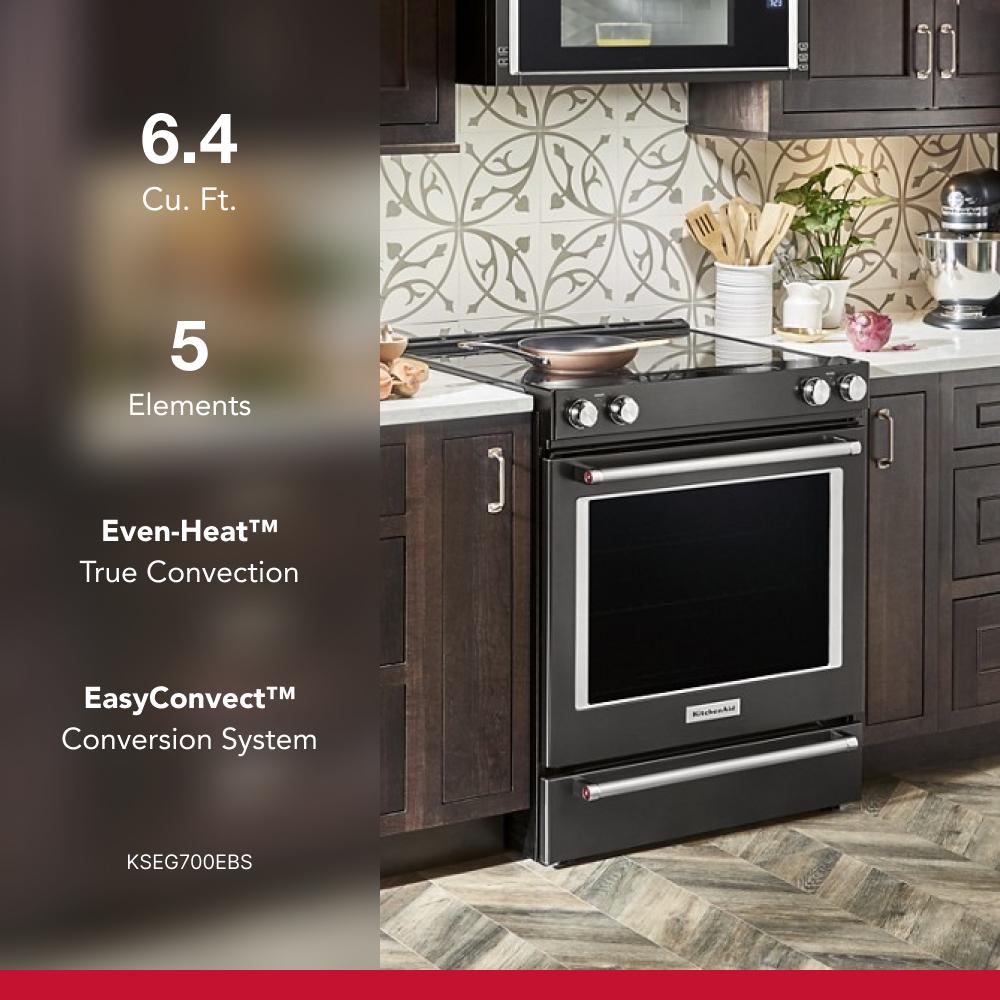 6.4
Cu. Ft.

5
Elements

Even-Heat™
True Convection

EasyConvect™
Conversion System

KSEG700EBS

KitchenAid