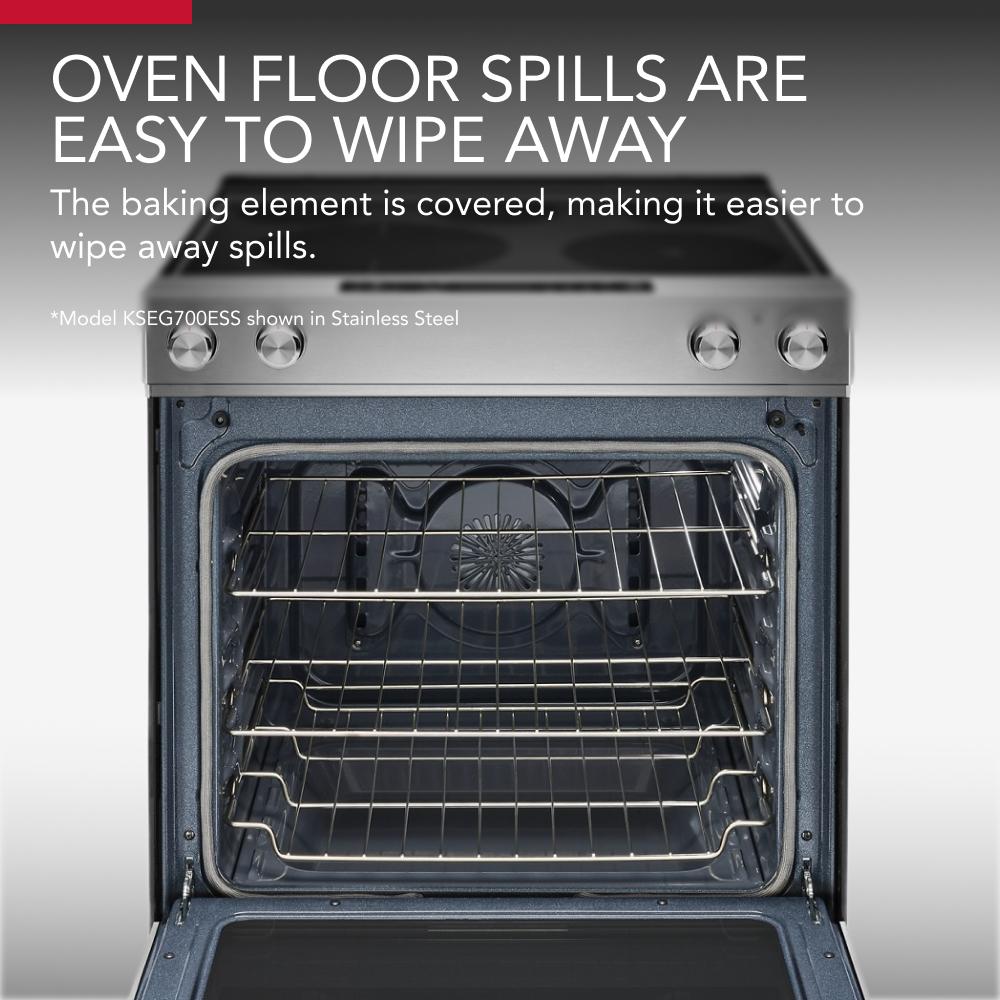 OVEN FLOOR SPILLS ARE EASY TO WIPE AWAY

The baking element is covered, making it easier to wipe away spills.

*Model KSEG700ESS shown in Stainless Steel