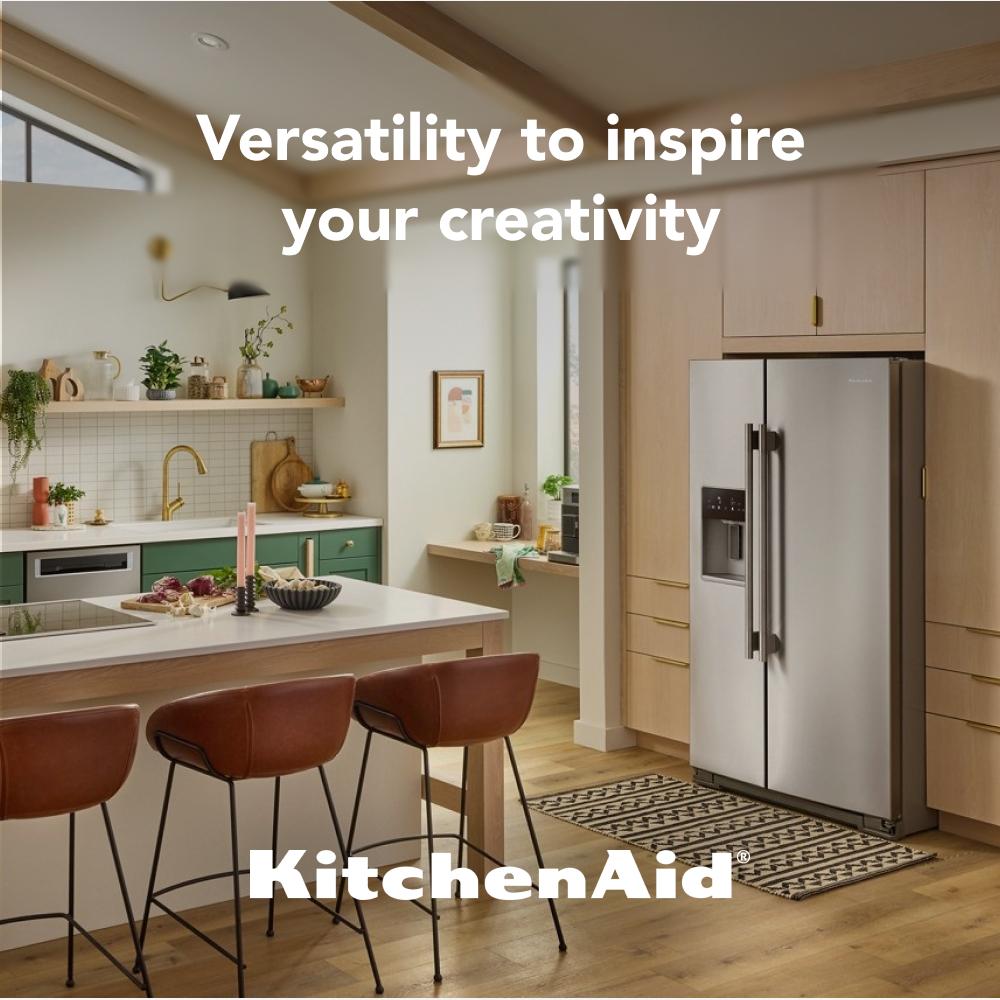 Versatility to inspire your creativity

KitchenAid®