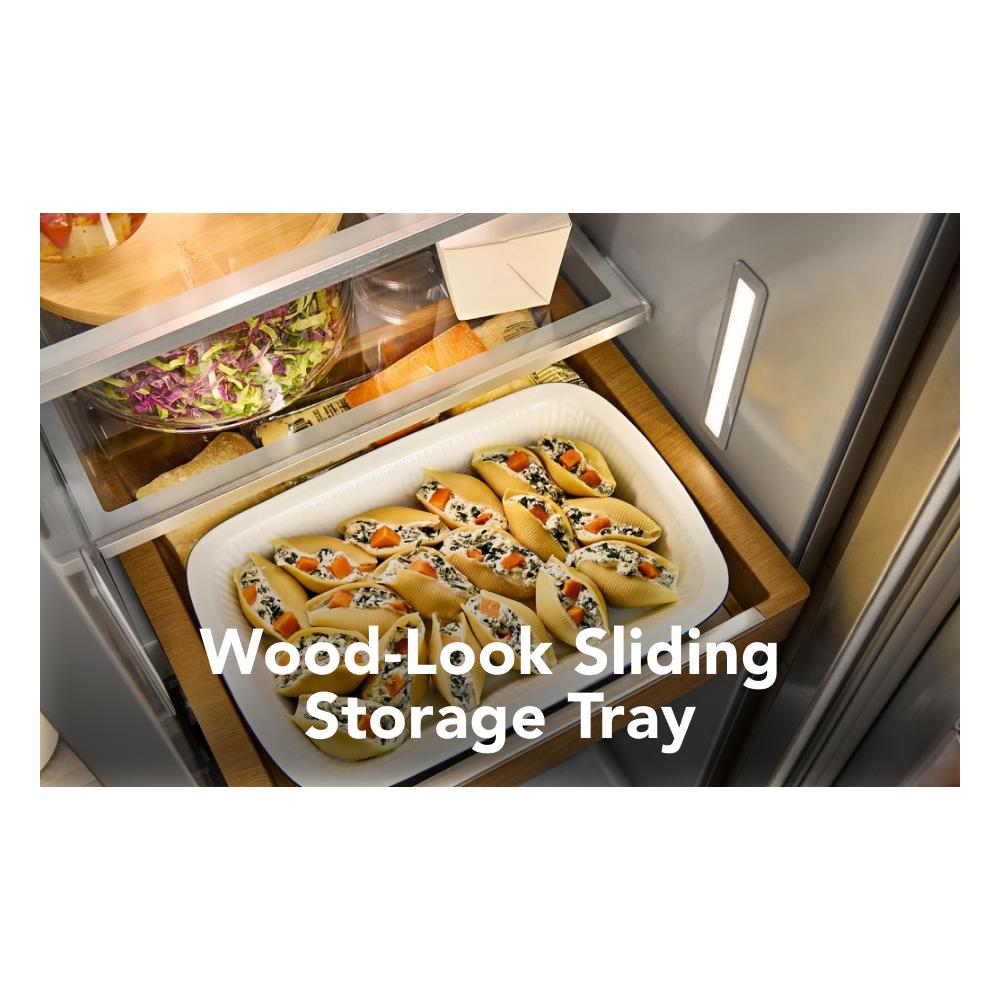 Wood-Look Sliding Storage Tray