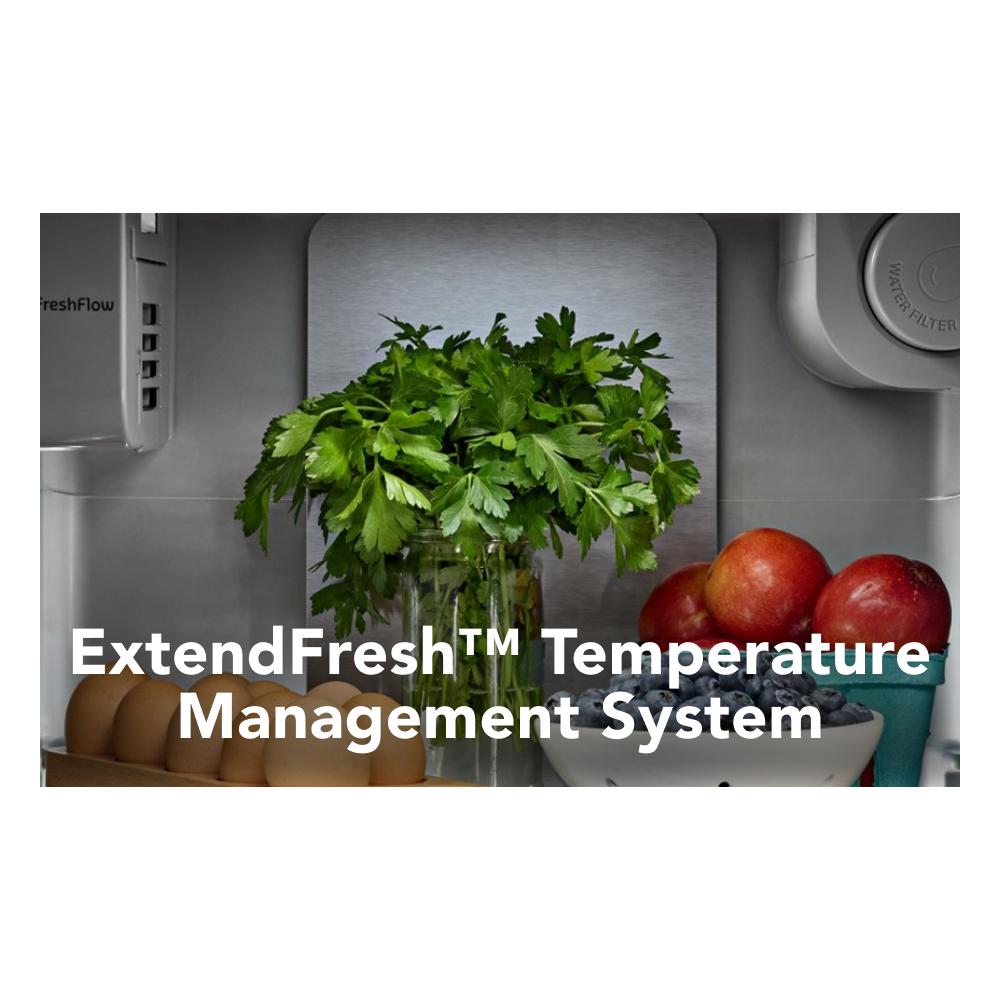 FreshFlow

WATER FILTER

ExtendFresh™ Temperature Management System