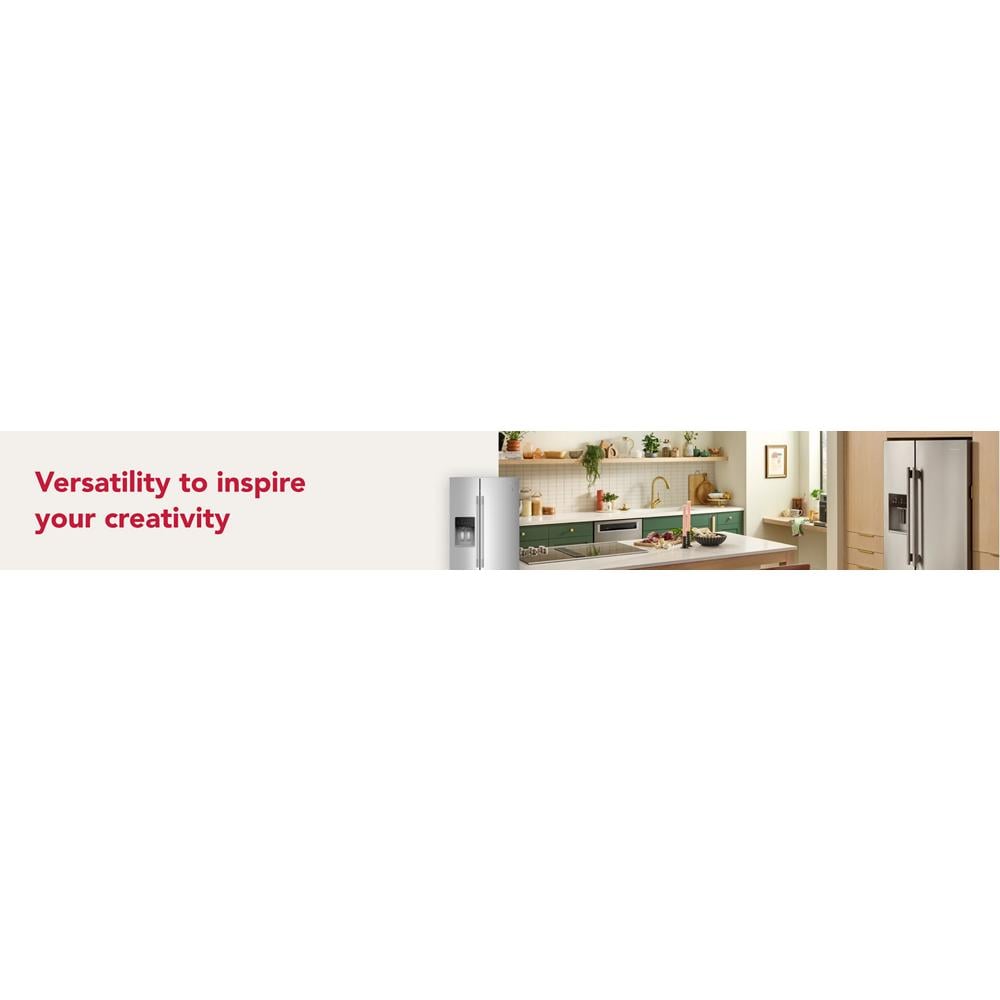 Versatility to inspire your creativity