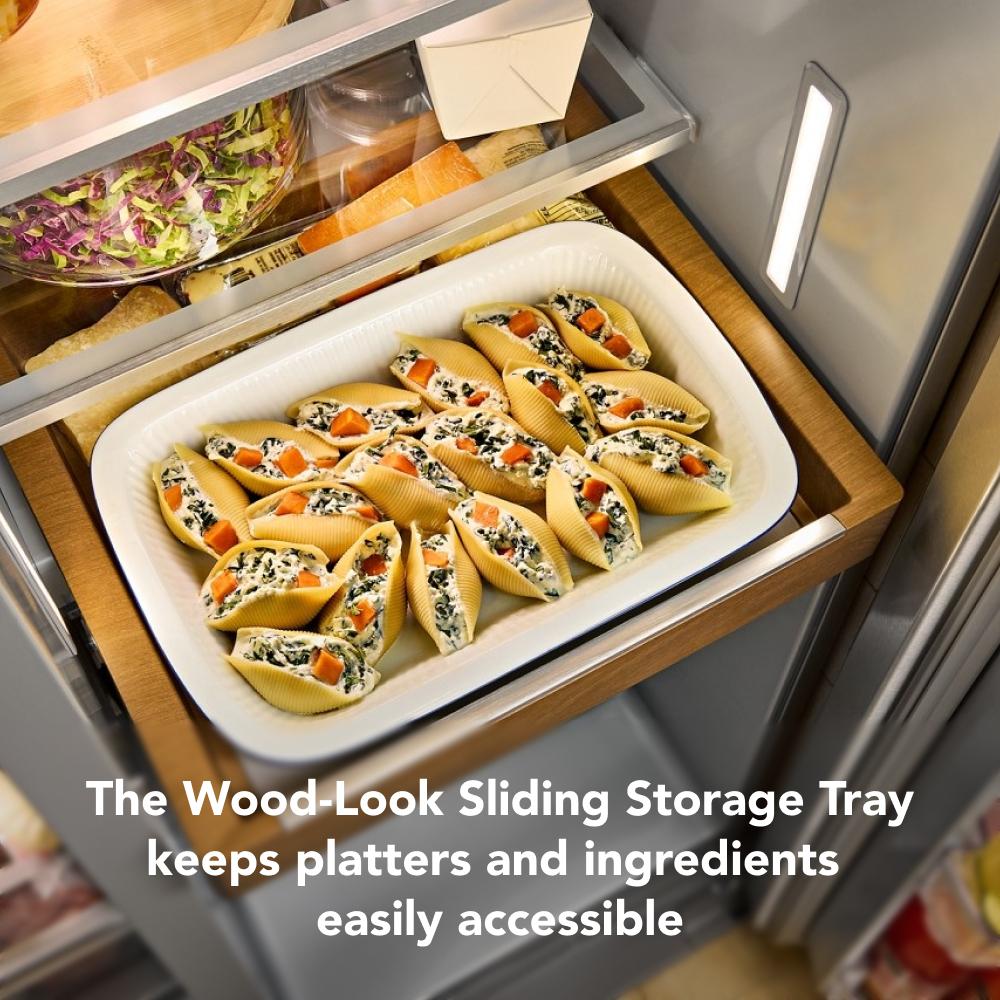 The Wood-Look Sliding Storage Tray keeps platters and ingredients easily accessible