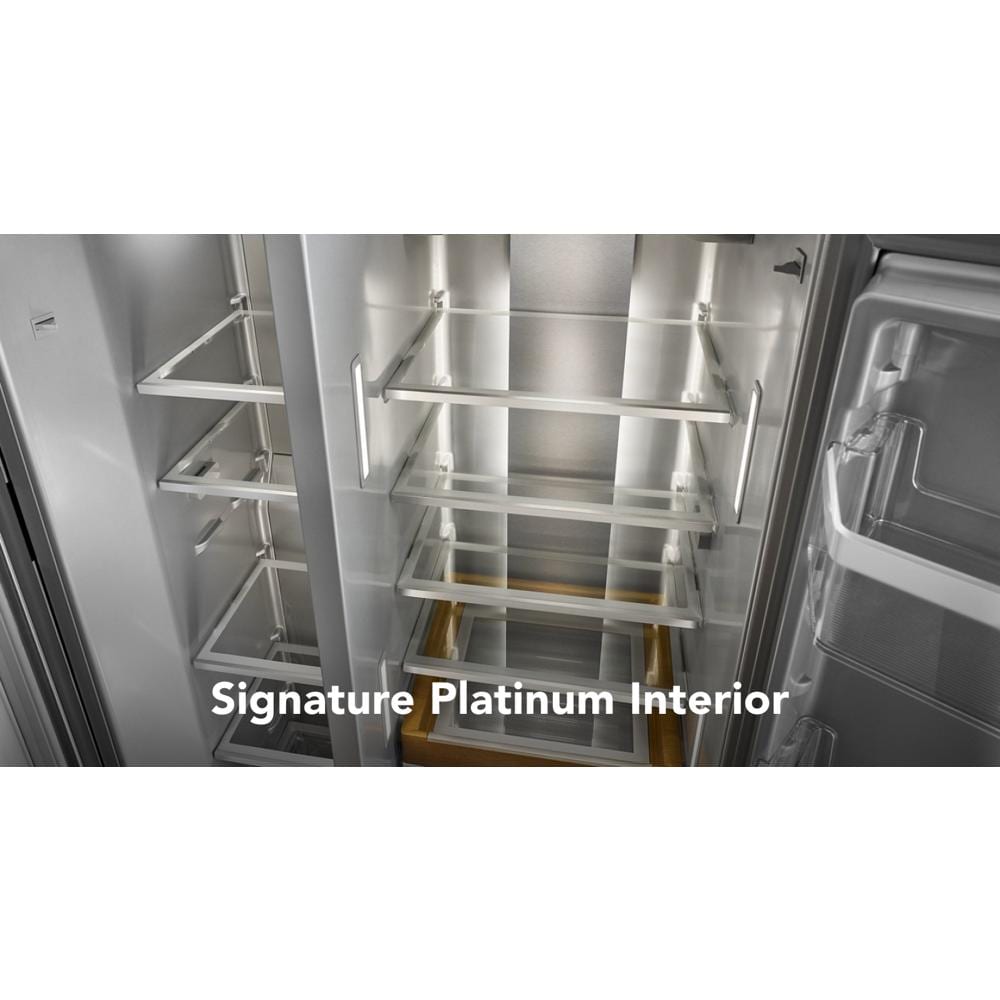 Signature Platinum Interior