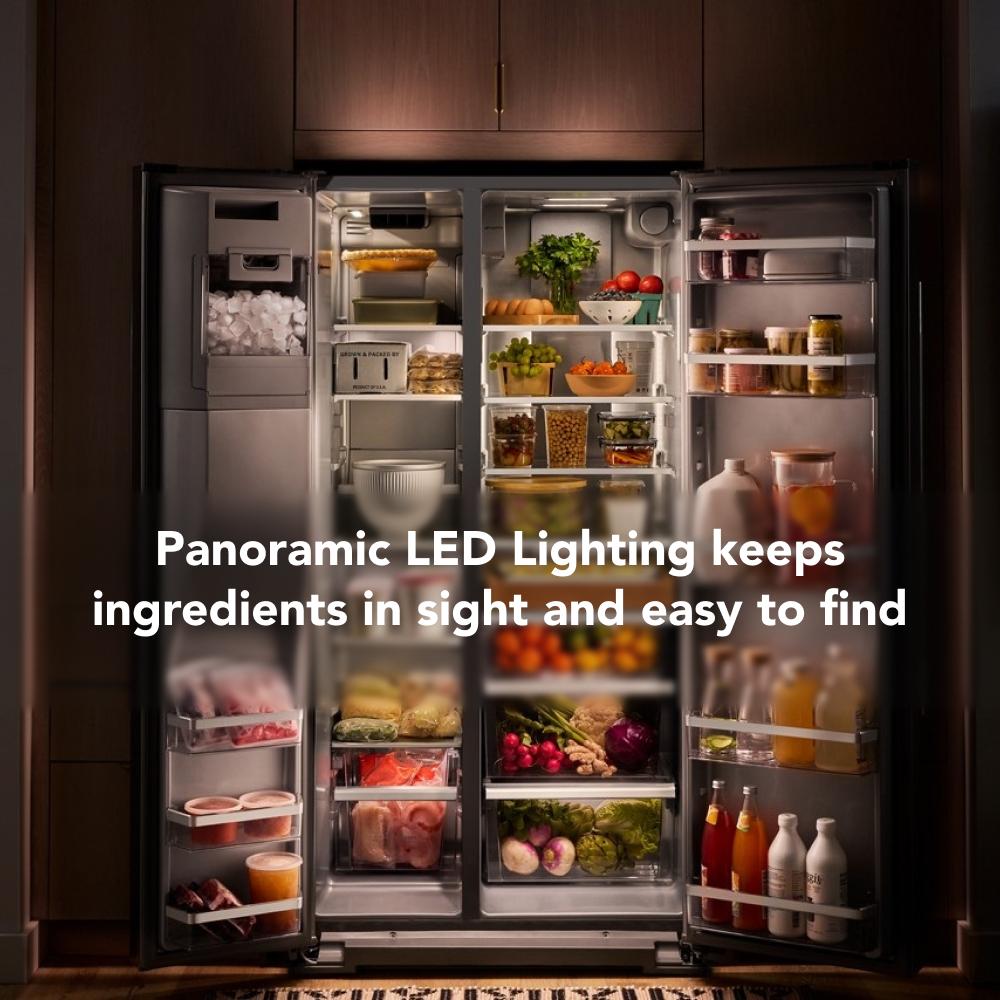 Panoramic LED Lighting keeps ingredients in sight and easy to find