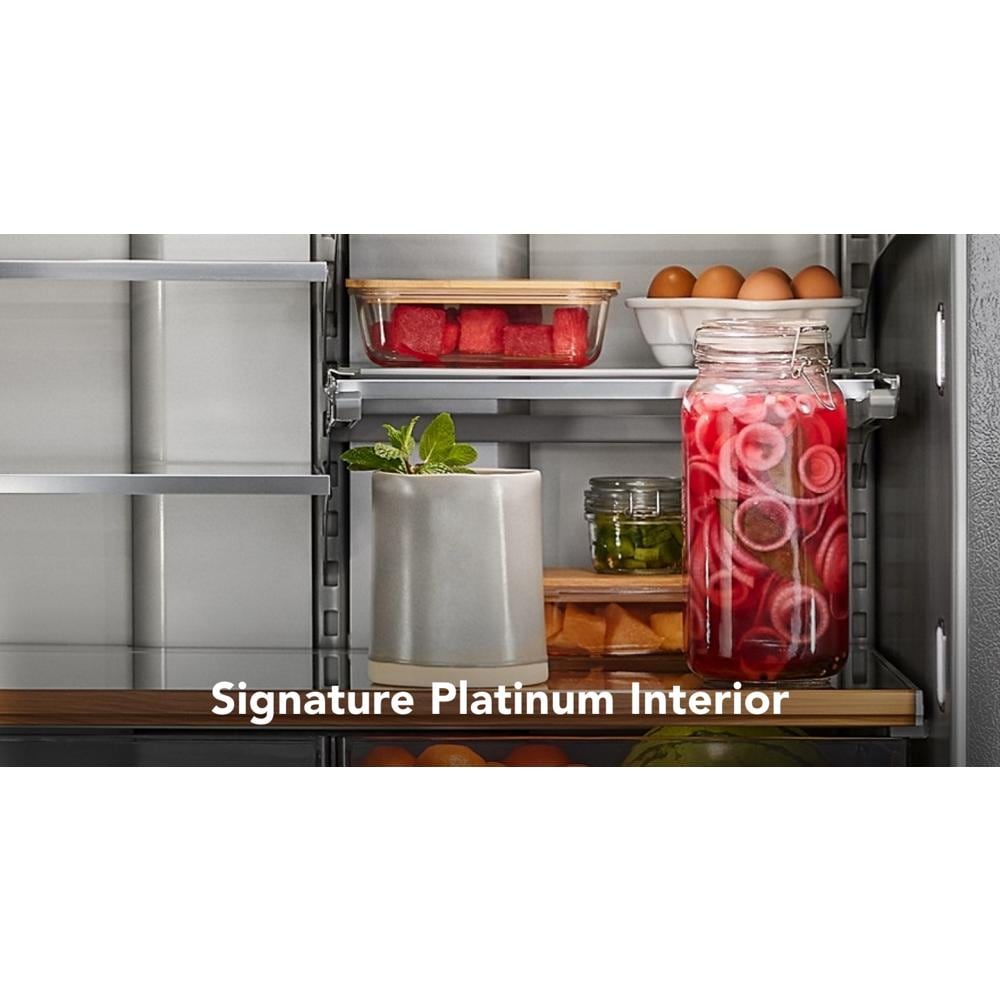 Signature Platinum Interior