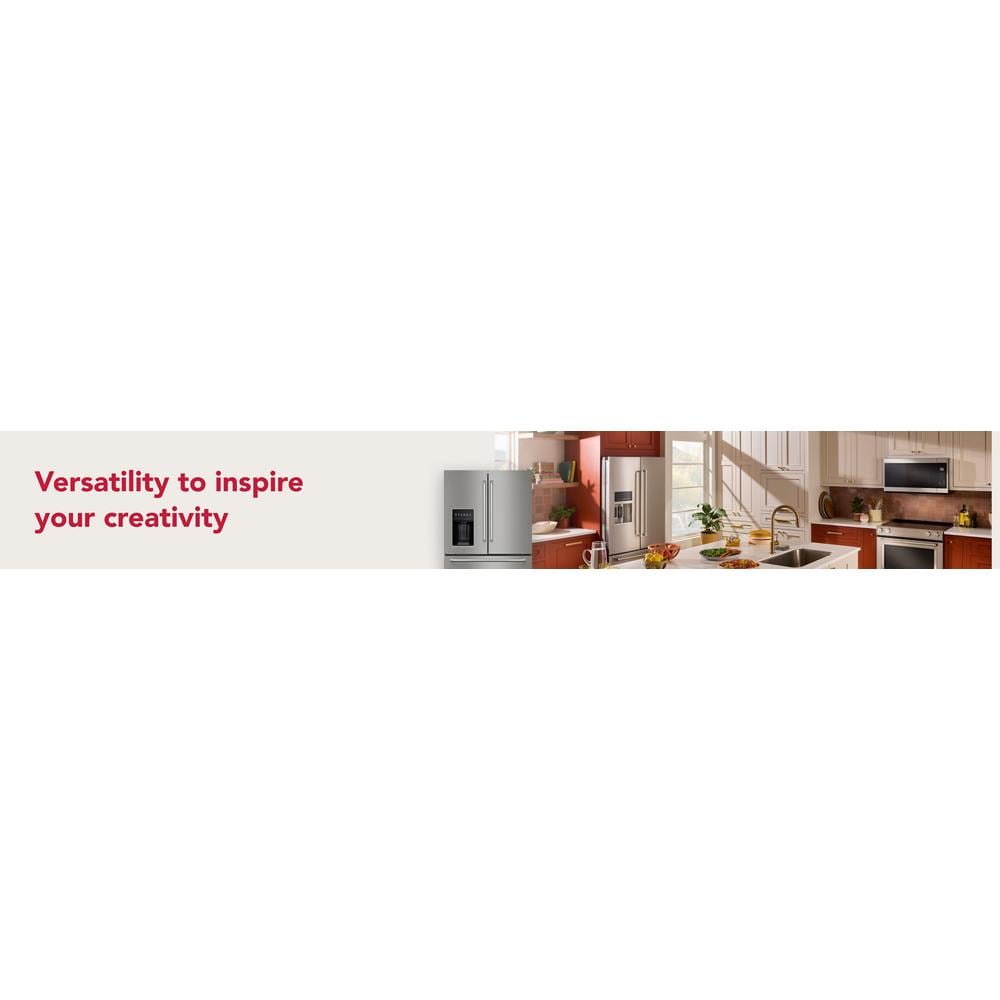 Versatility to inspire your creativity