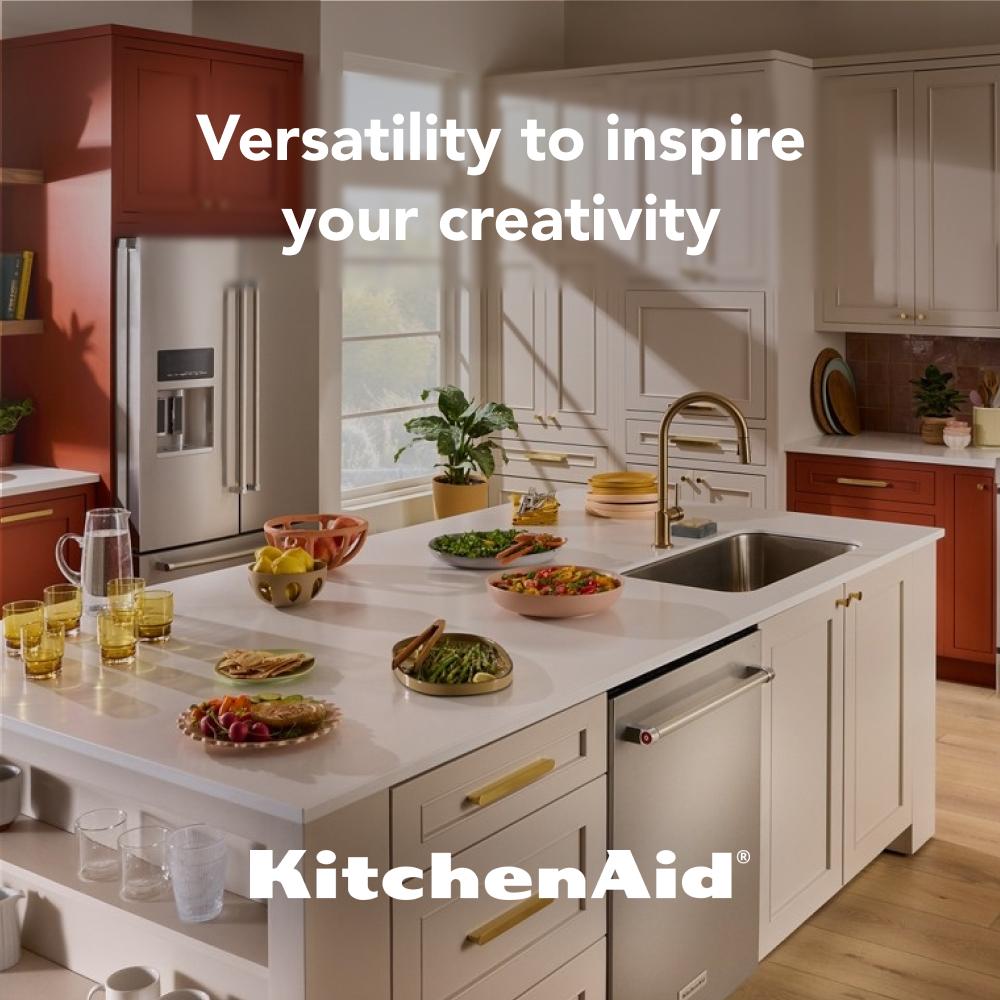 Versatility to inspire your creativity

KitchenAid®