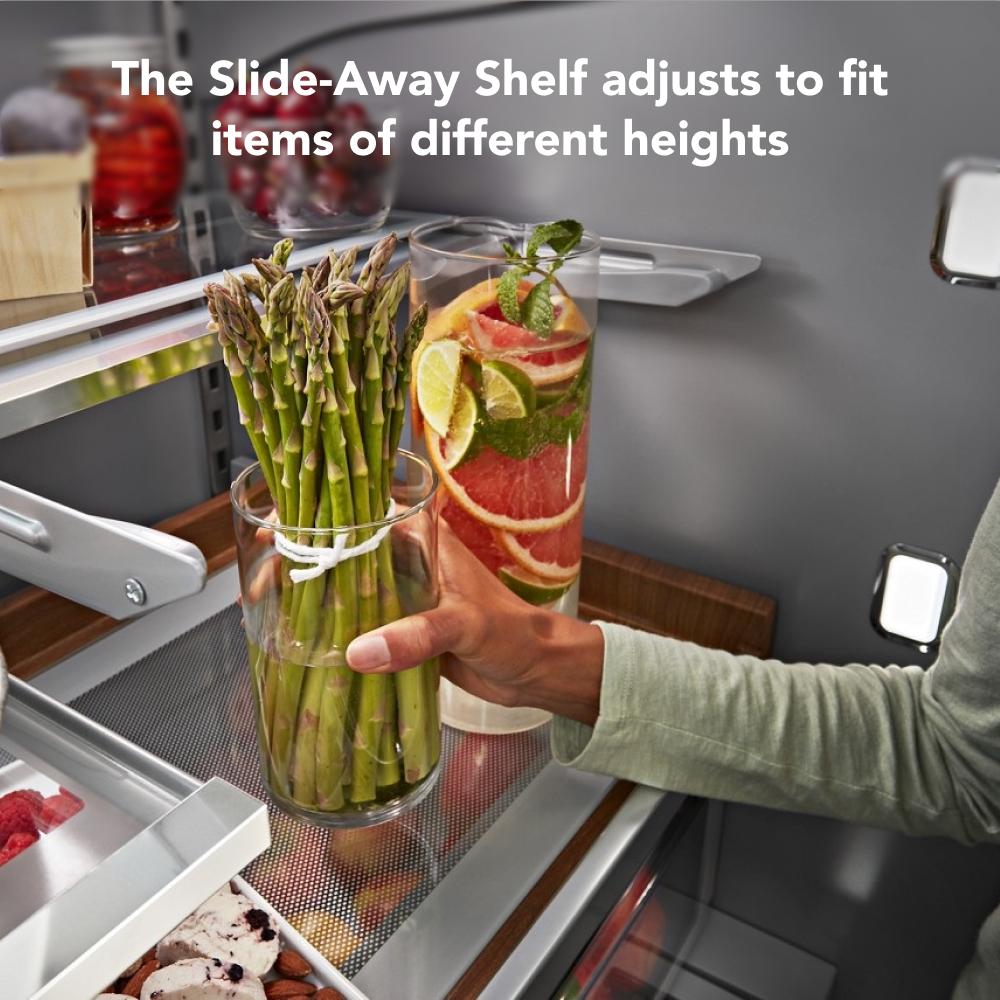 The Slide-Away Shelf adjusts to fit items of different heights