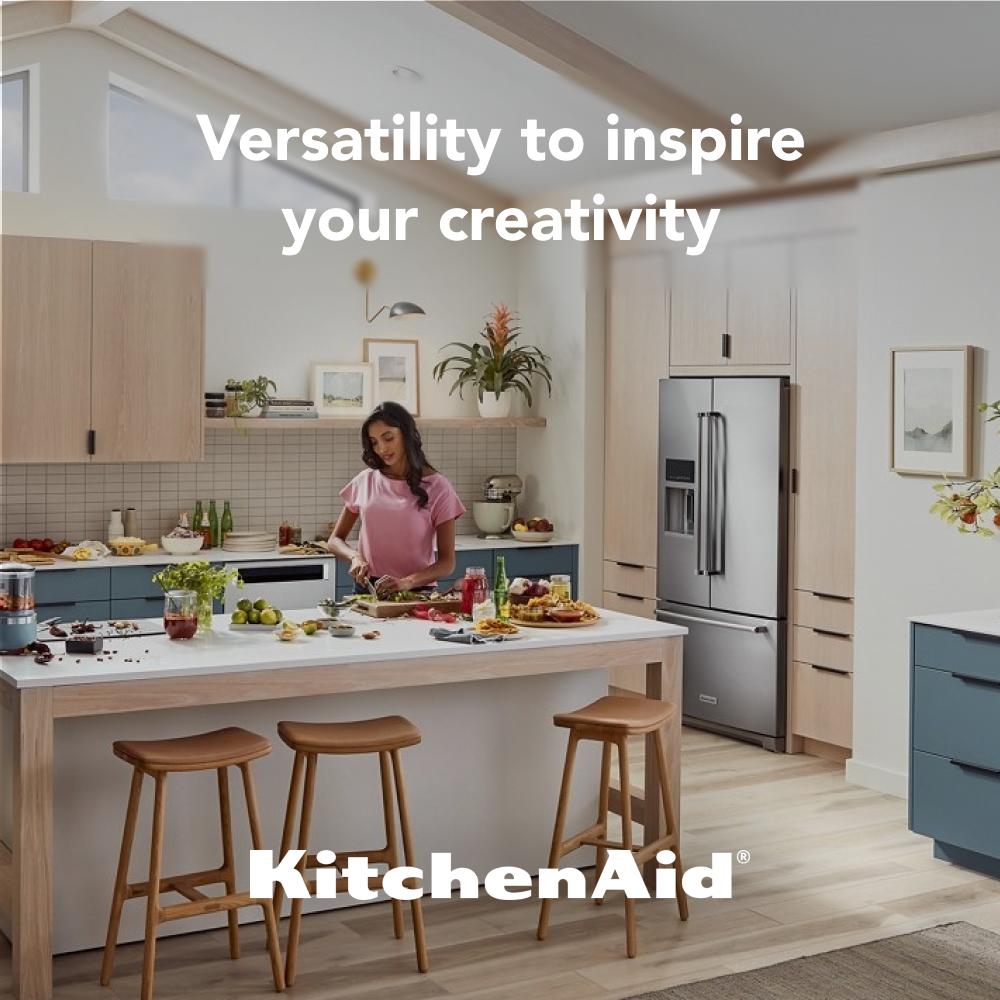 Versatility to inspire your creativity

KitchenAid®