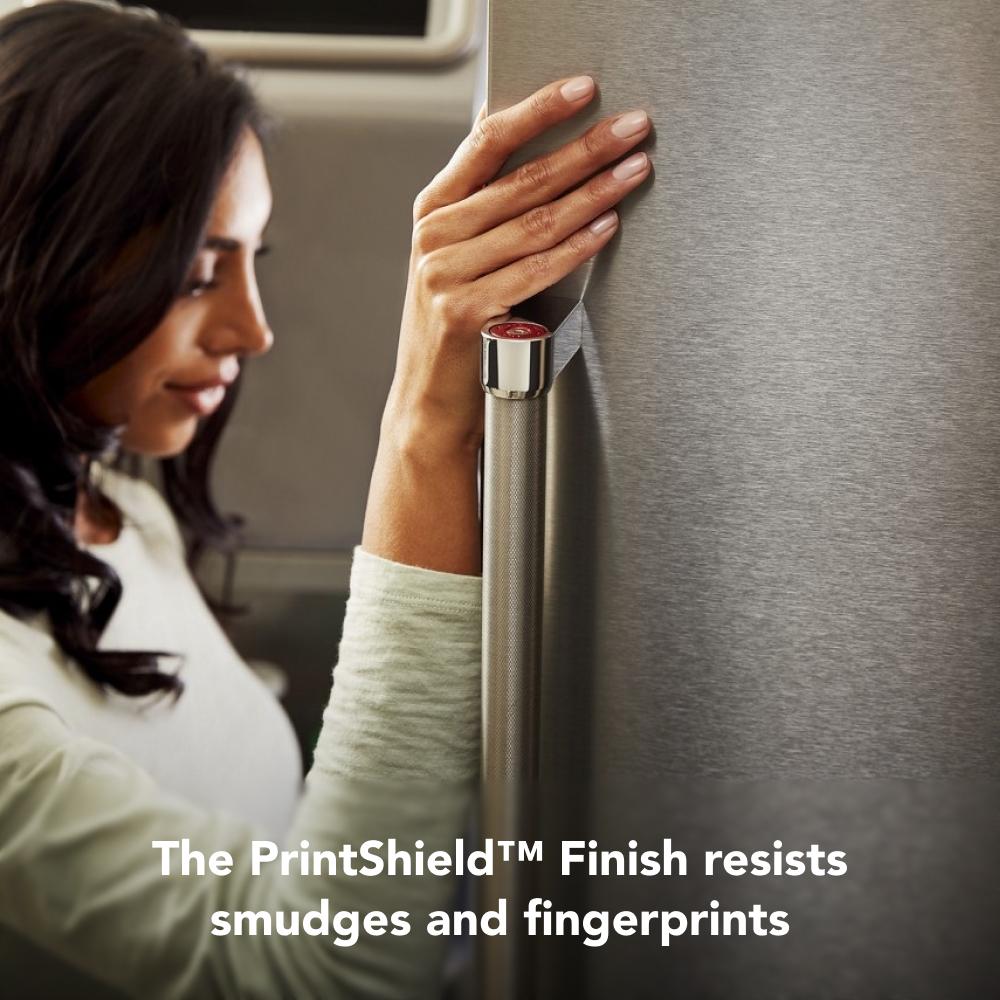 The PrintShield™ Finish resists smudges and fingerprints