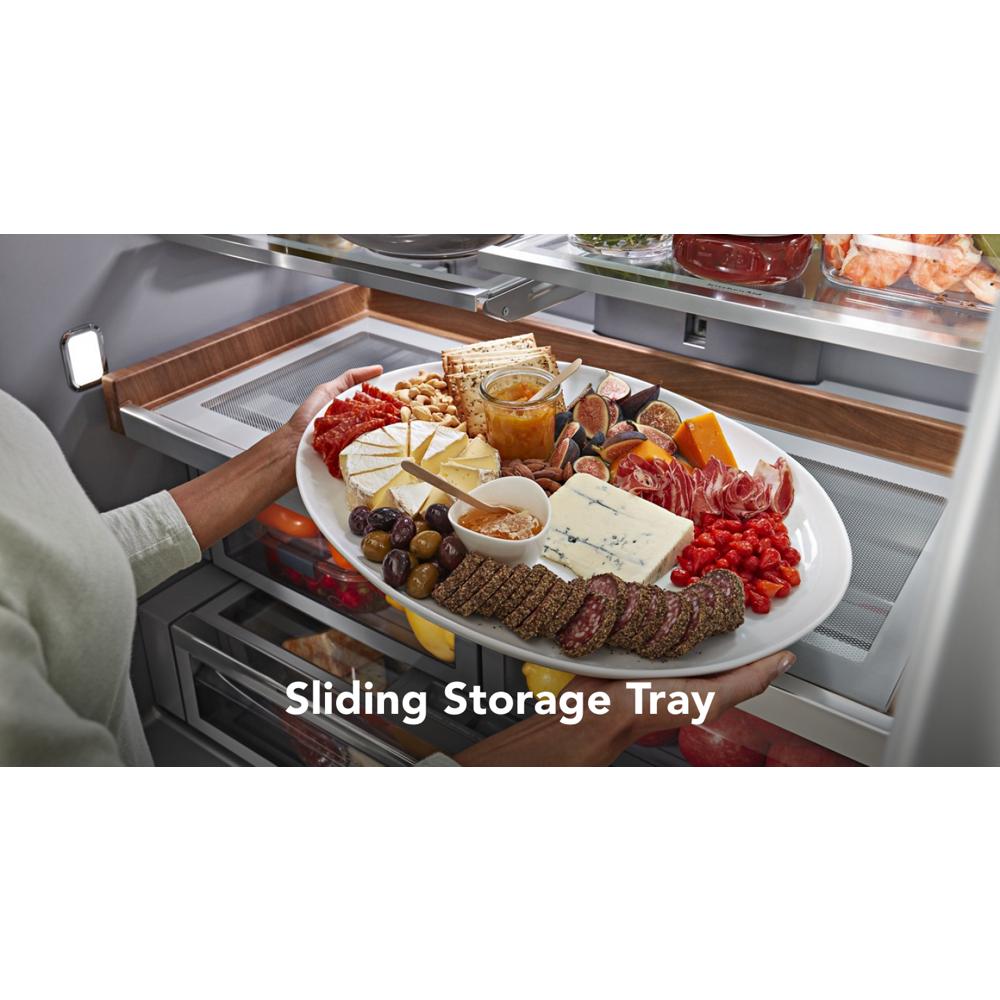 Sliding Storage Tray