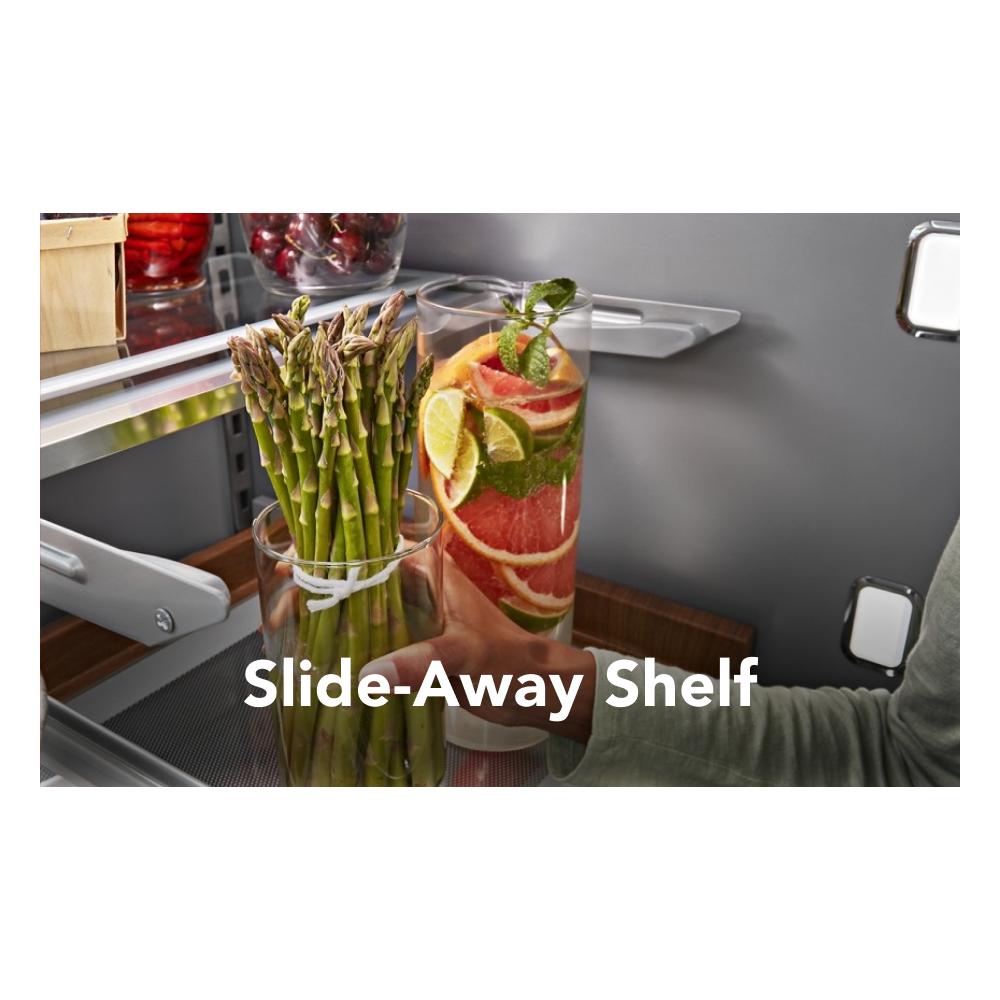 Slide-Away Shelf