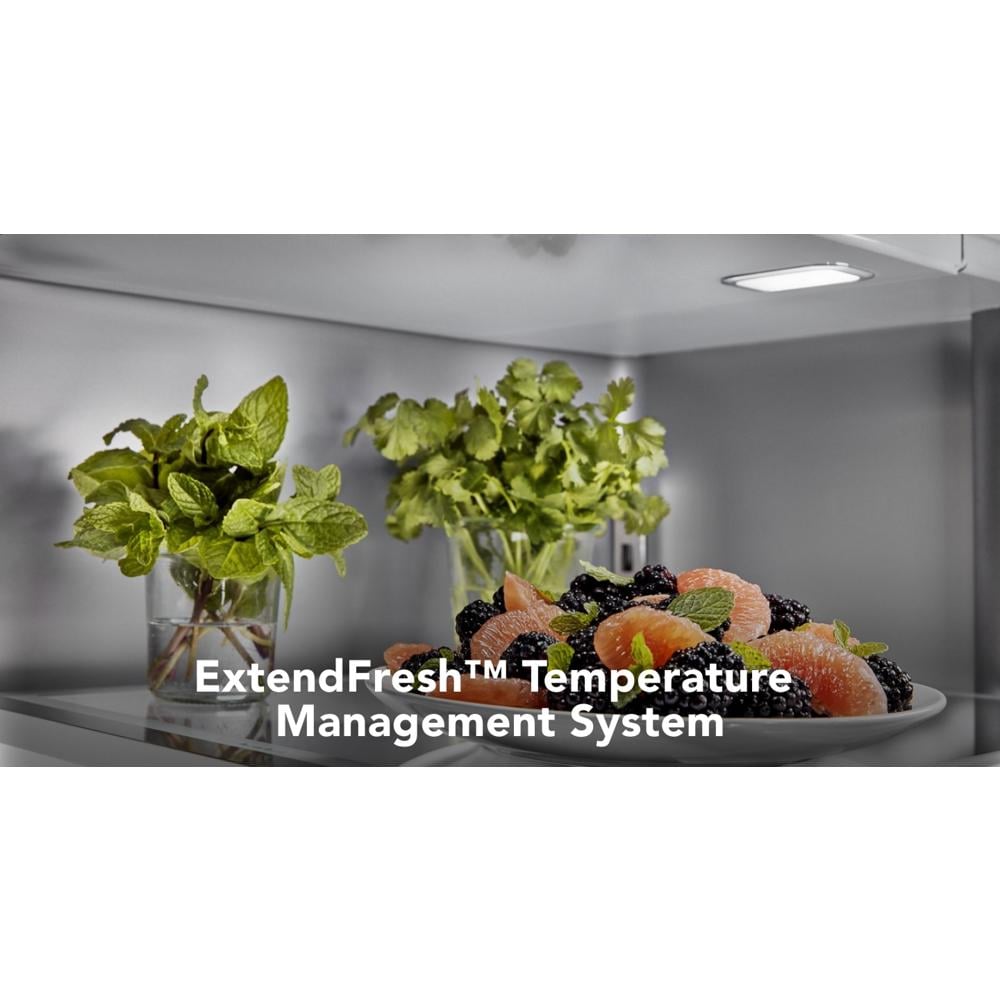 ExtendFresh™ Temperature Management System