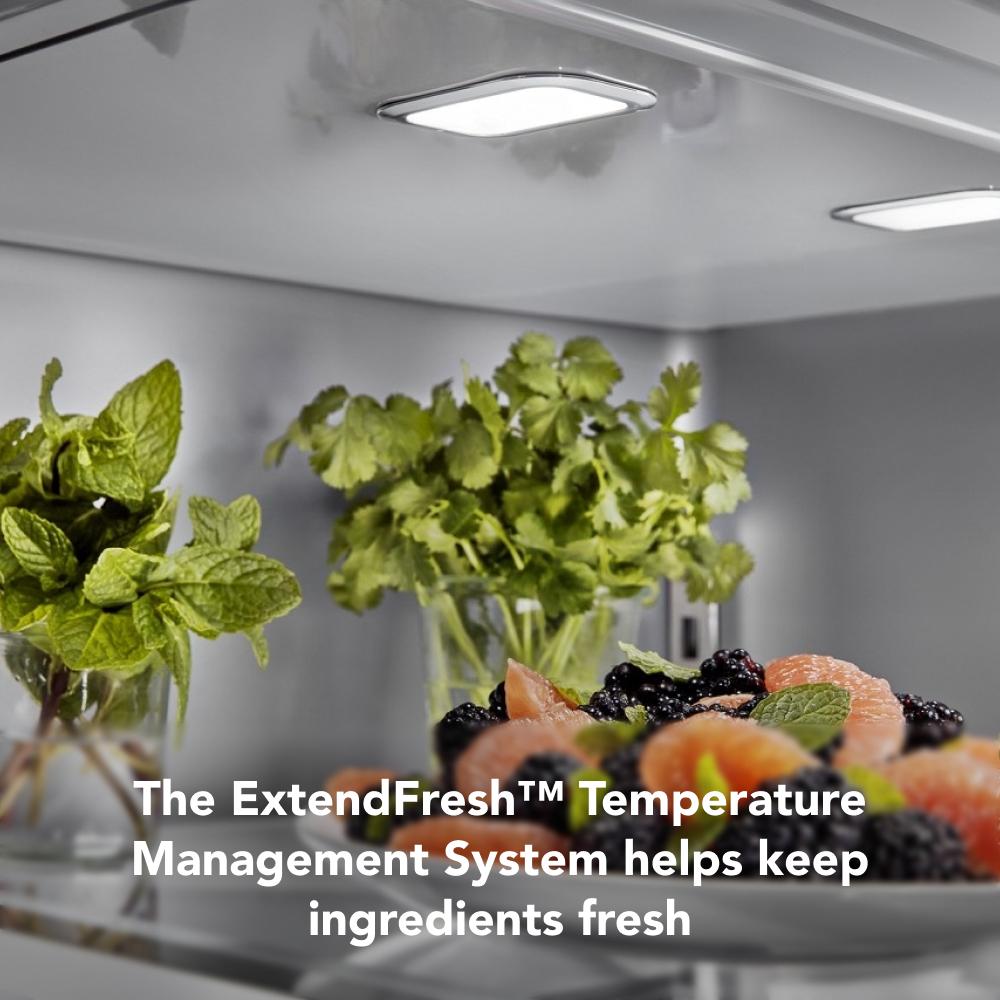 The ExtendFresh™ Temperature Management System helps keep ingredients fresh