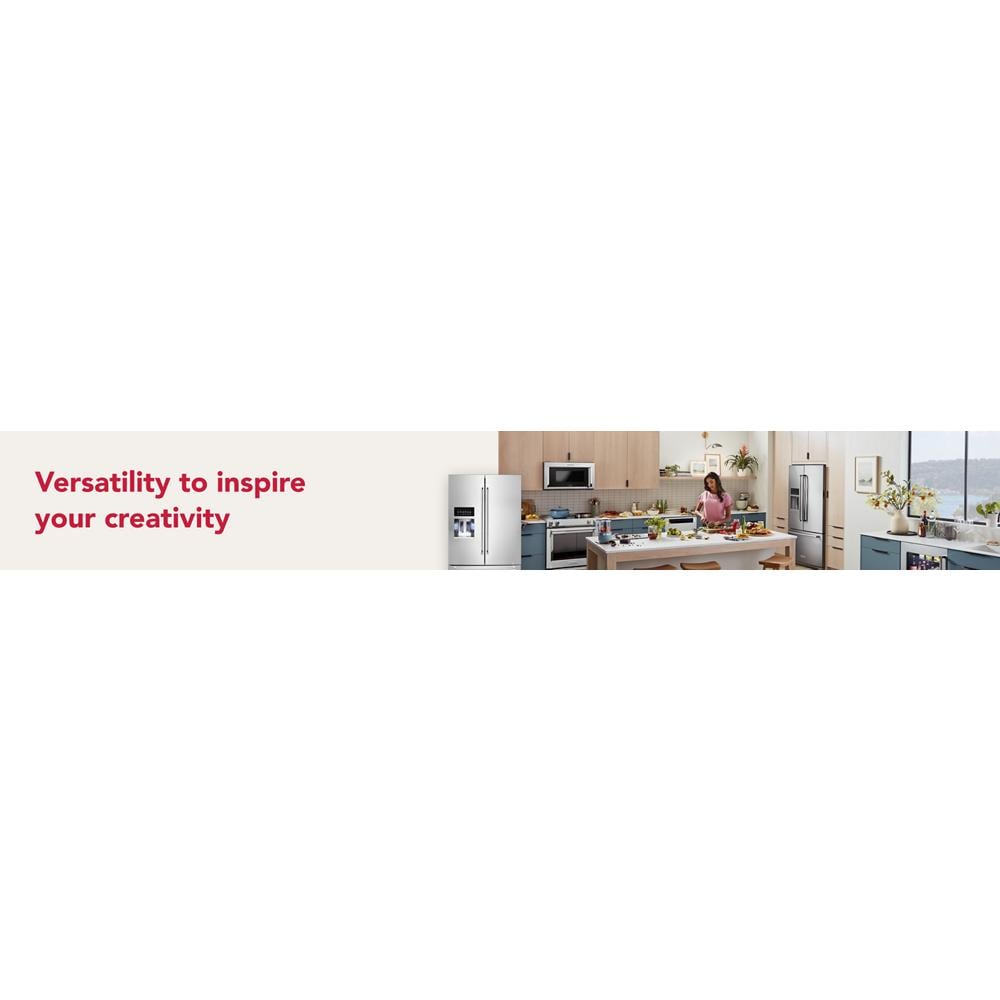 Versatility to inspire your creativity