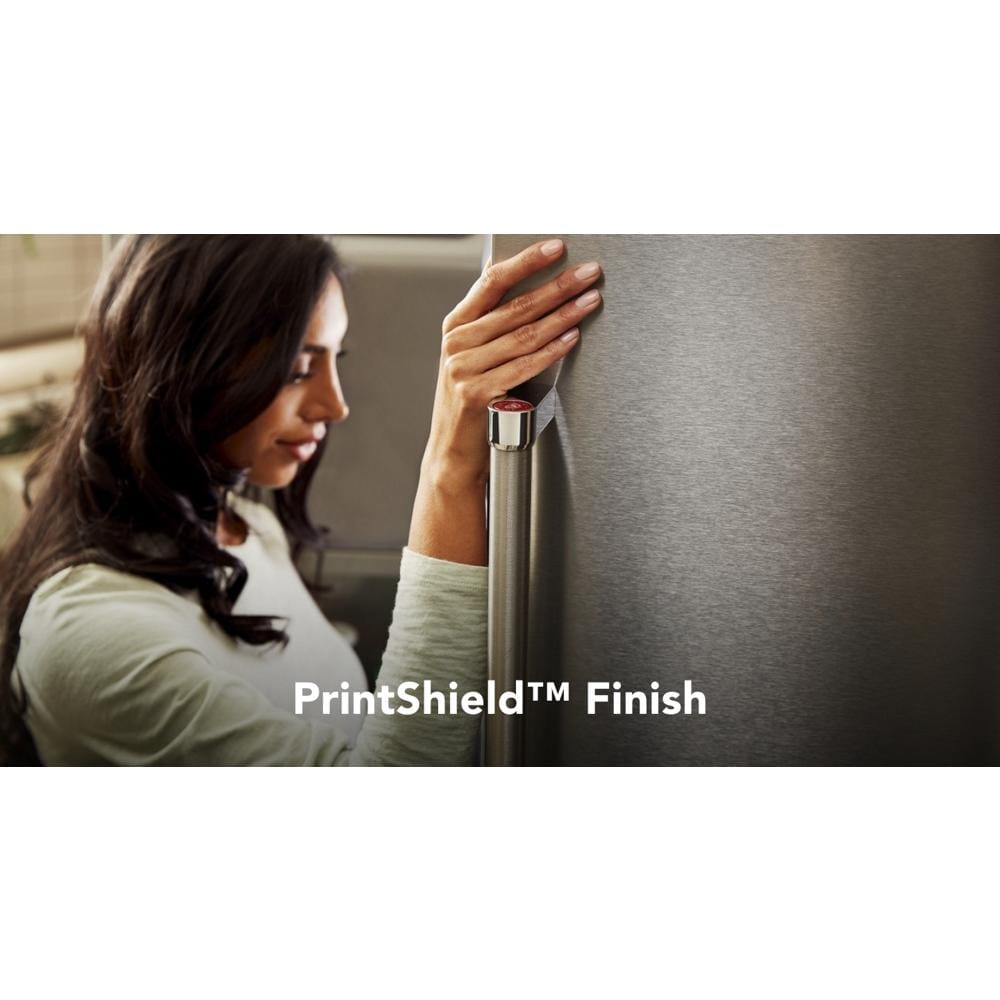 PrintShield™ Finish