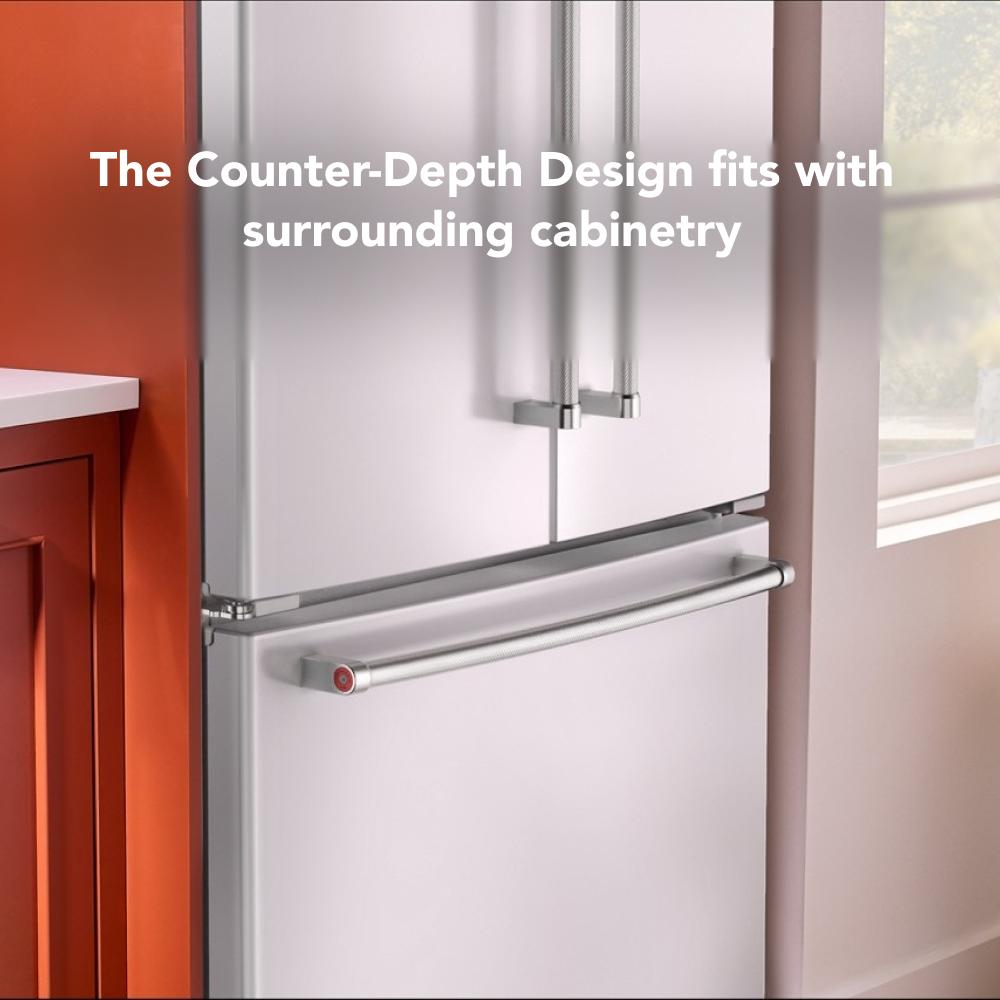 The Counter-Depth Design fits with surrounding cabinetry