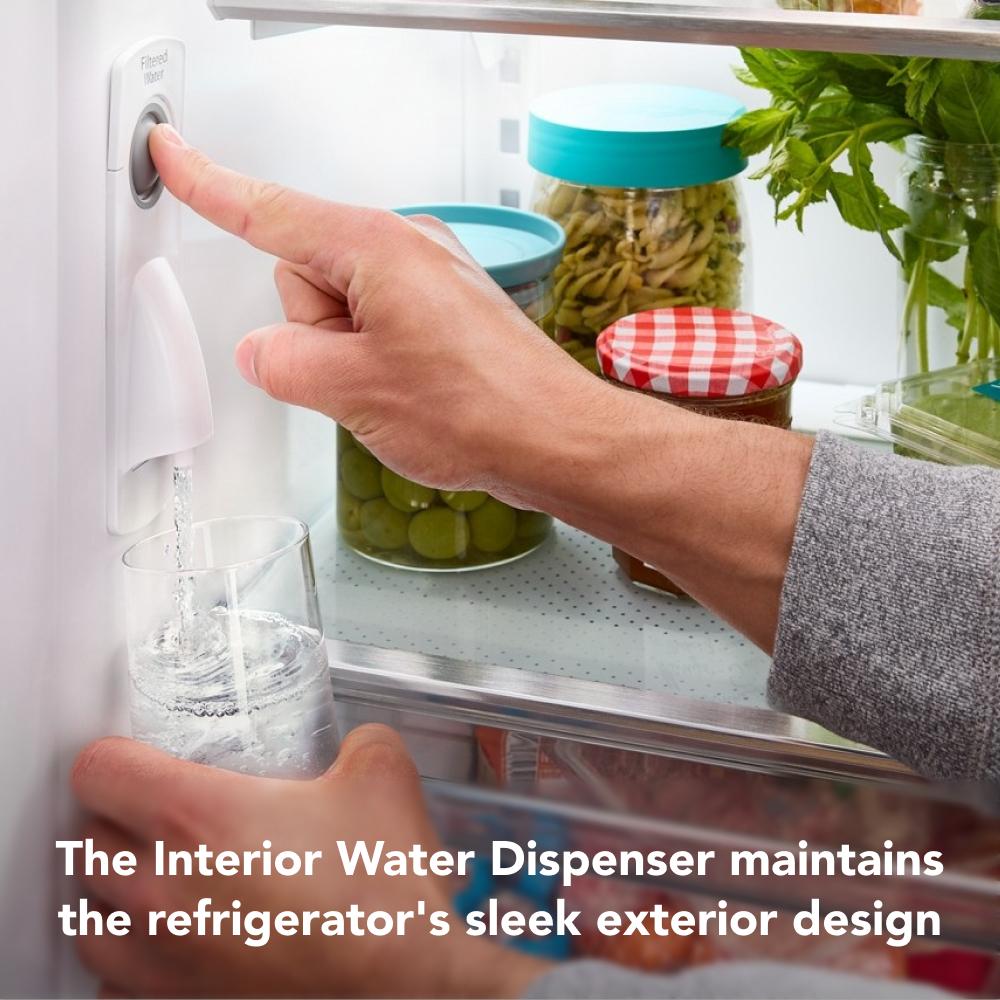 Filtered Water

The Interior Water Dispenser maintains the refrigerator's sleek exterior design