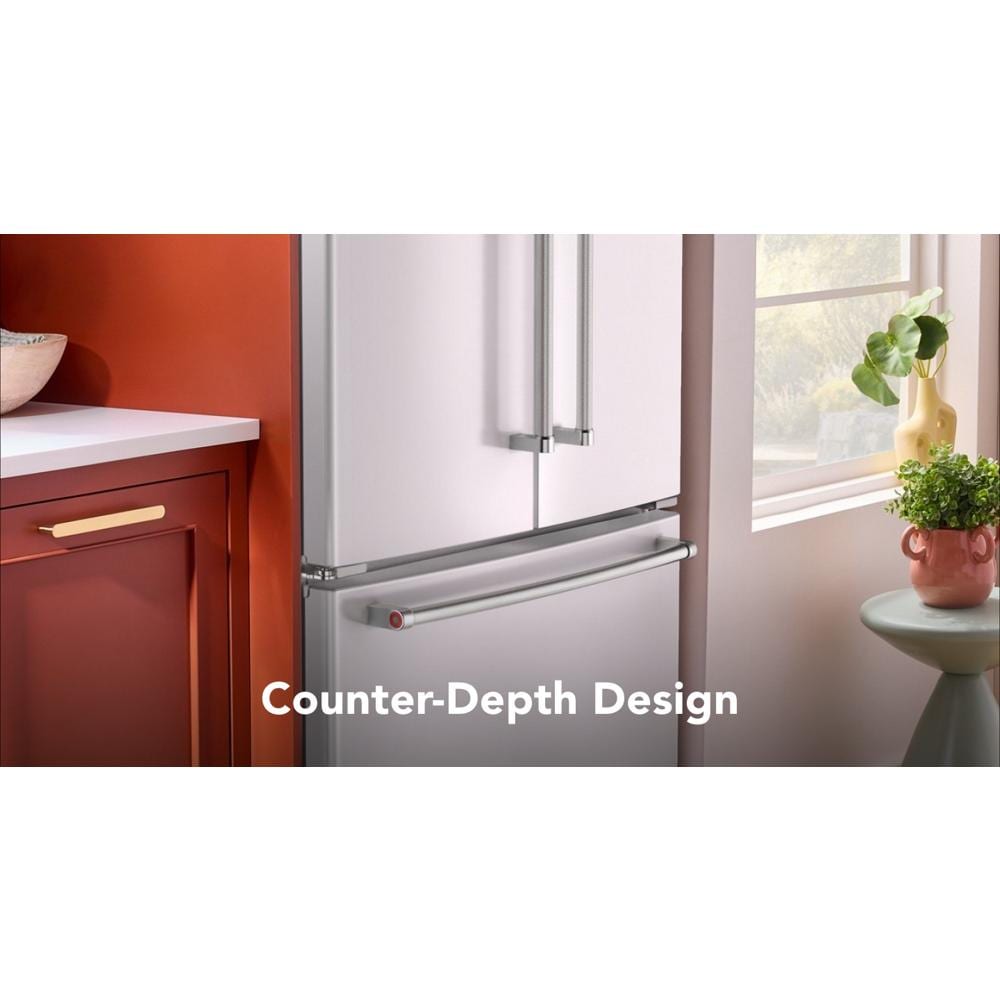 Counter-Depth Design