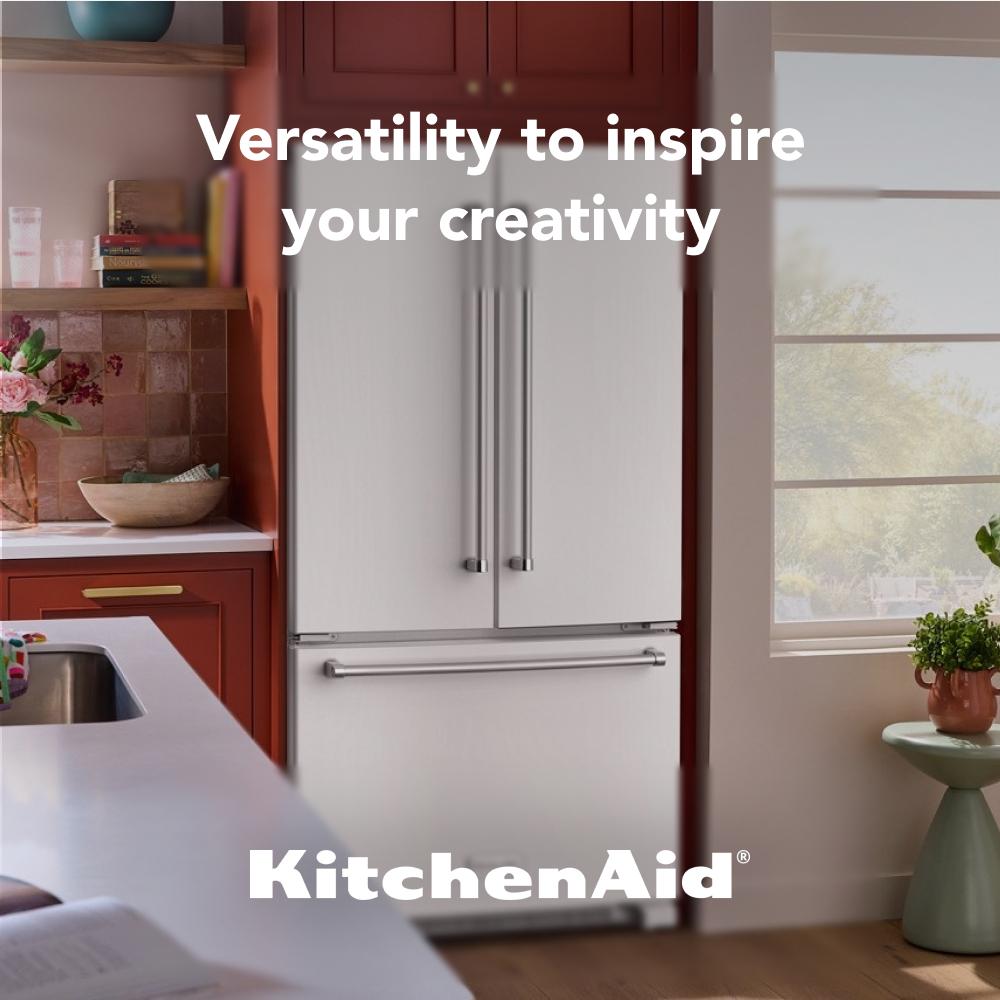 Versatility to inspire your creativity

KitchenAid®