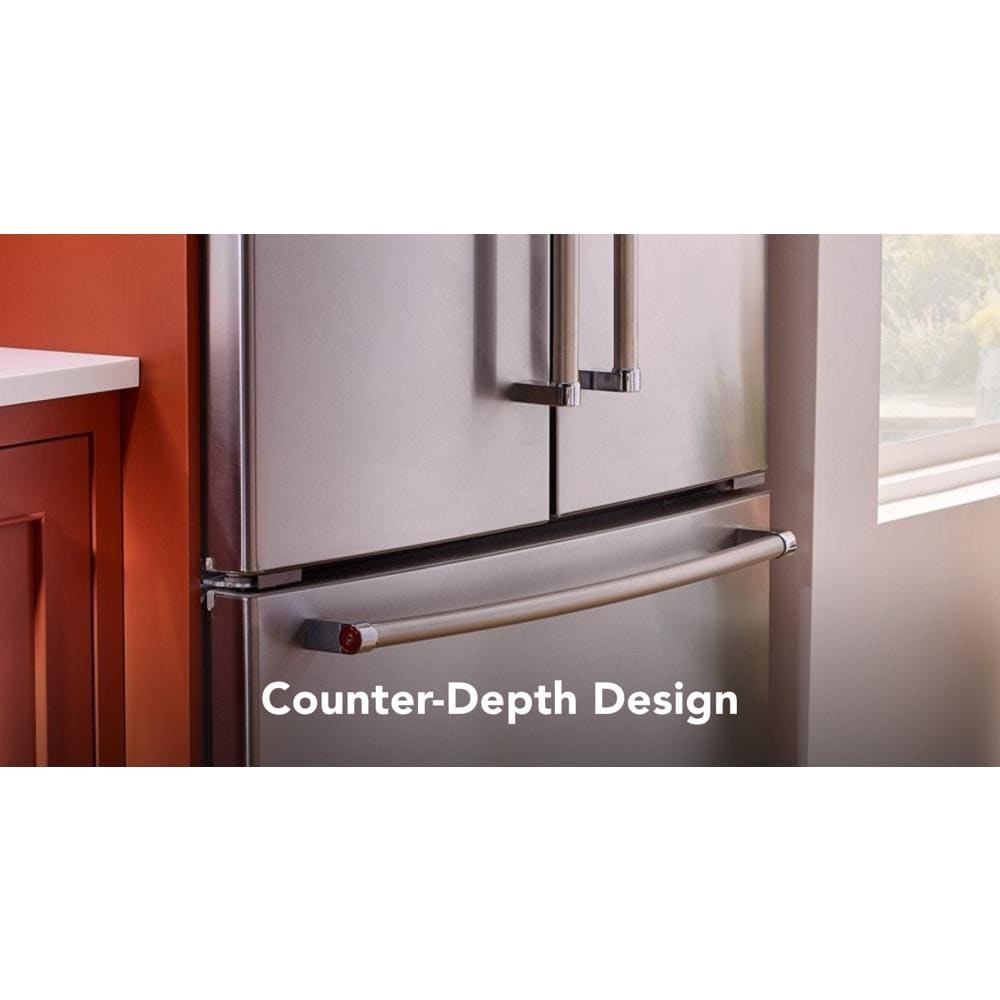 Counter-Depth Design