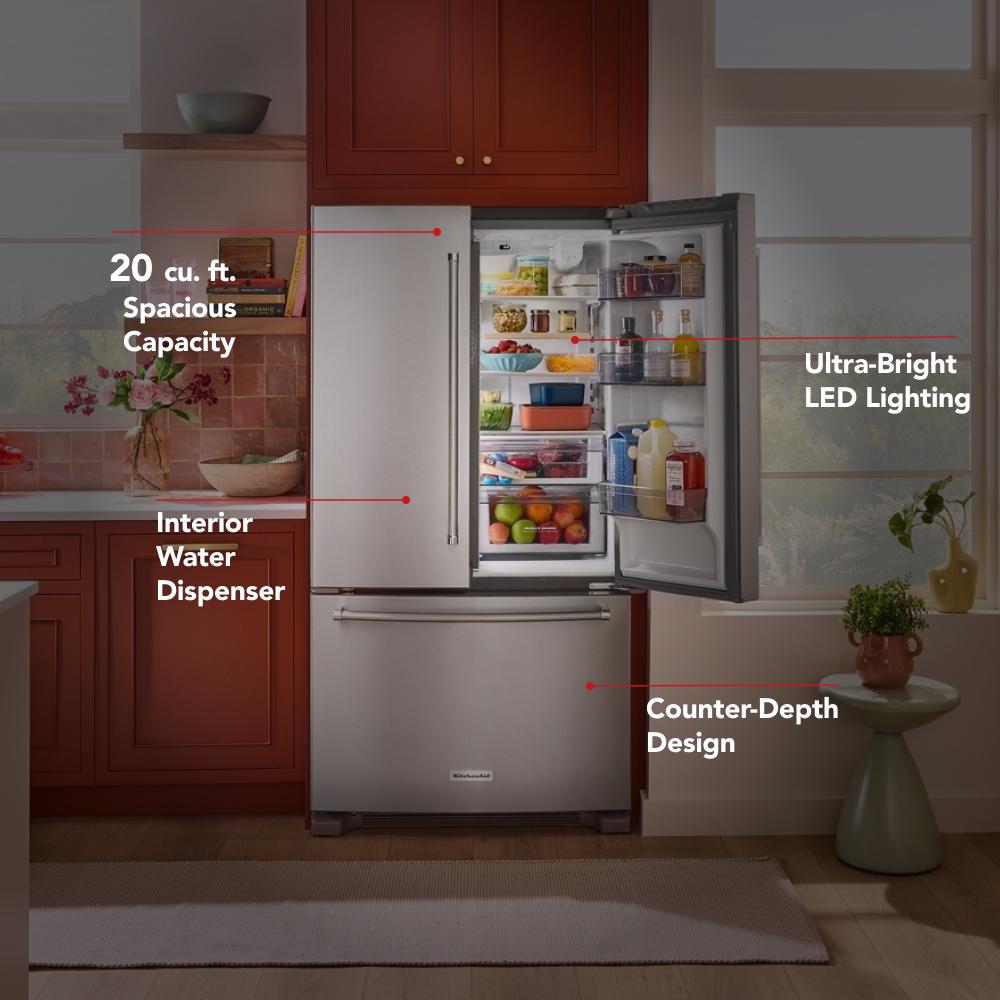 20 cu. ft.
Spacious
Capacity

Ultra-Bright
LED Lighting

Interior
Water
Dispenser

Counter-Depth
Design

KitchenAid