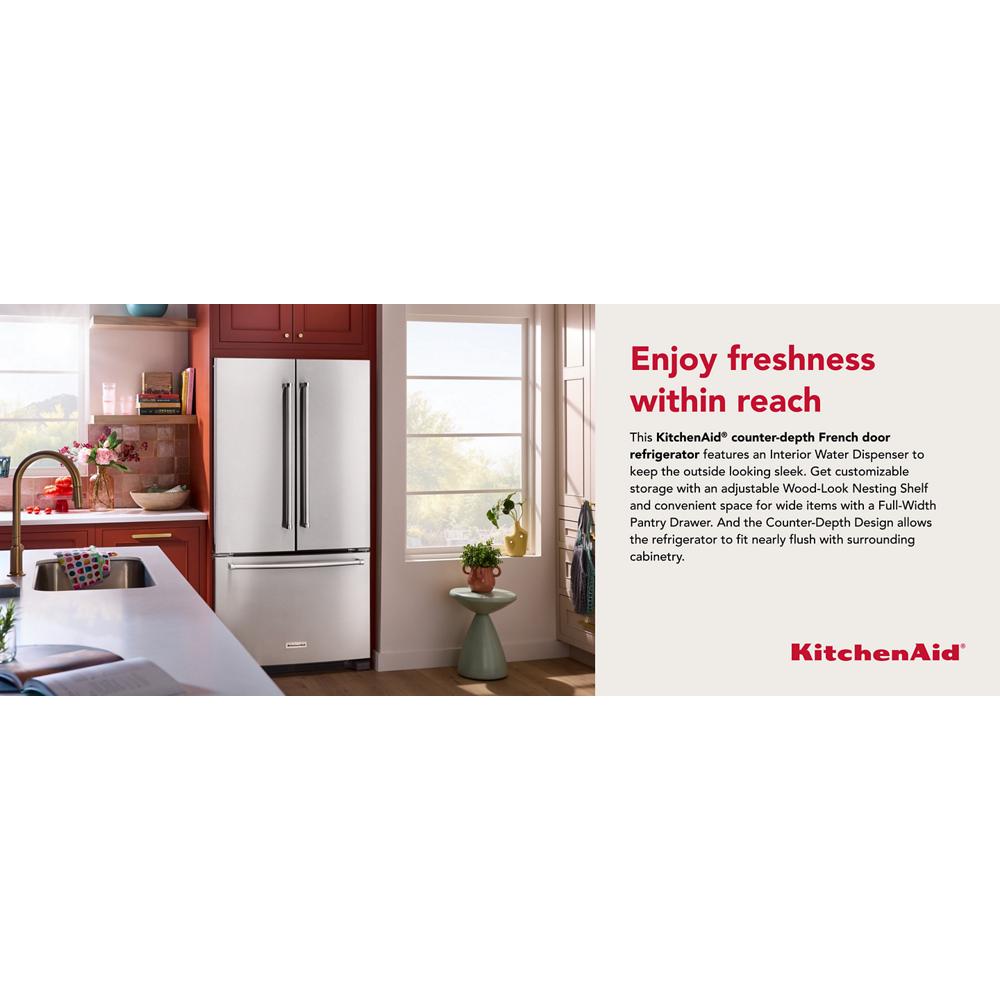 Enjoy freshness within reach

This KitchenAid® counter-depth French door refrigerator features an Interior Water Dispenser to keep the outside looking sleek. Get customizable storage with an adjustable Wood-Look Nesting Shelf and convenient space for wide items with a Full-Width Pantry Drawer. And the Counter-Depth Design allows the refrigerator to fit nearly flush with surrounding cabinetry.

KitchenAid®