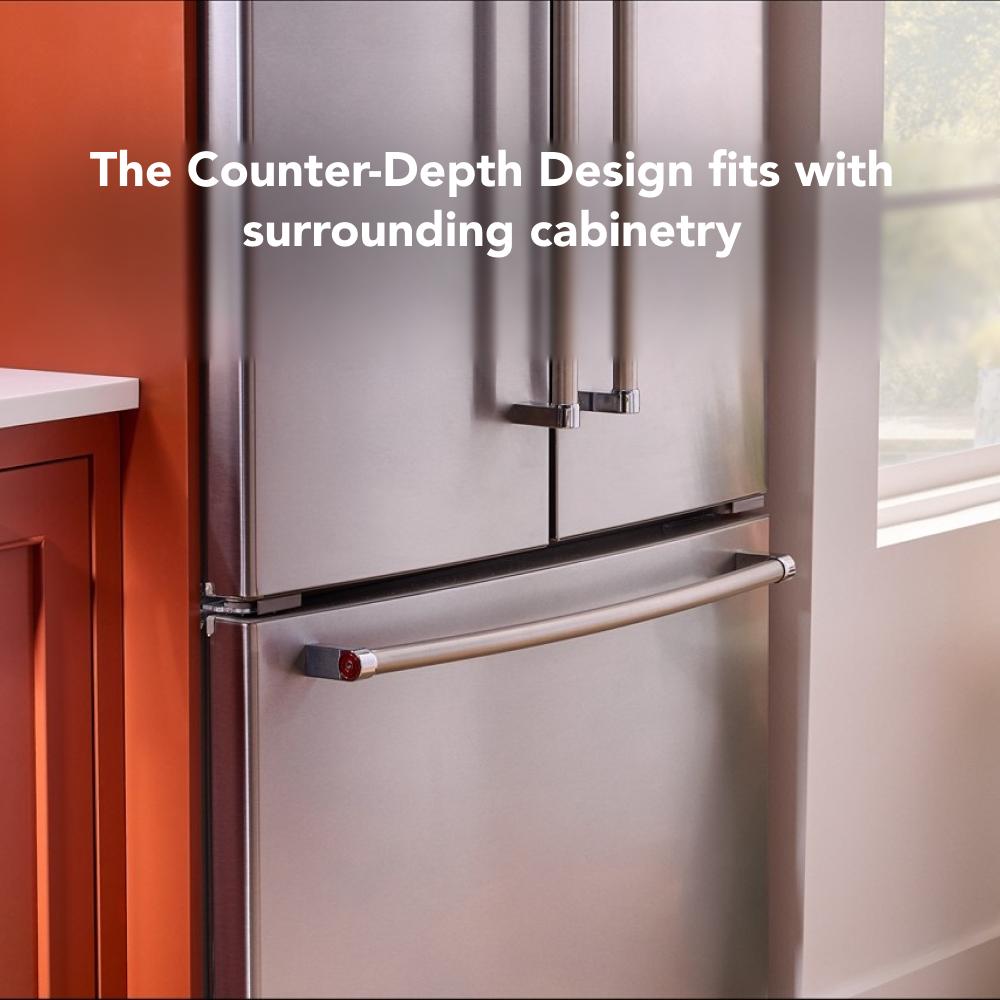 The Counter-Depth Design fits with surrounding cabinetry