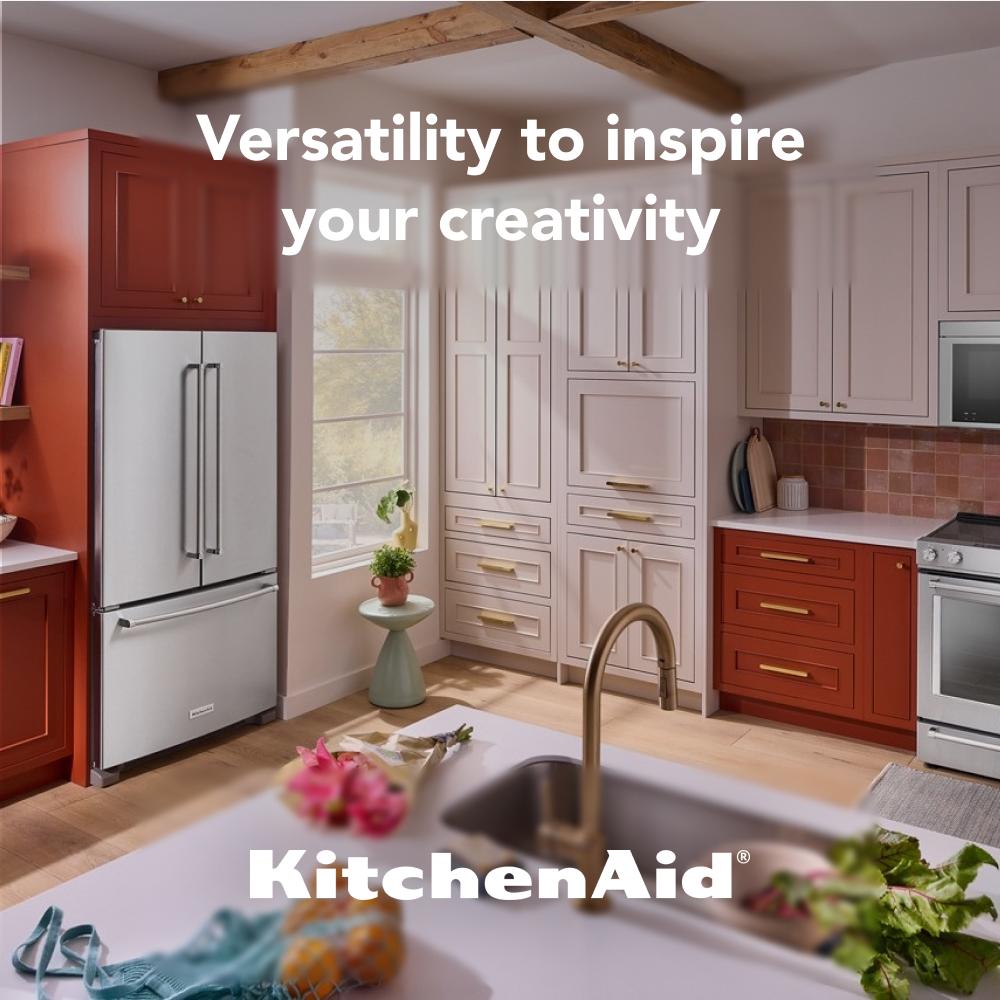 Versatility to inspire your creativity

KitchenAid®