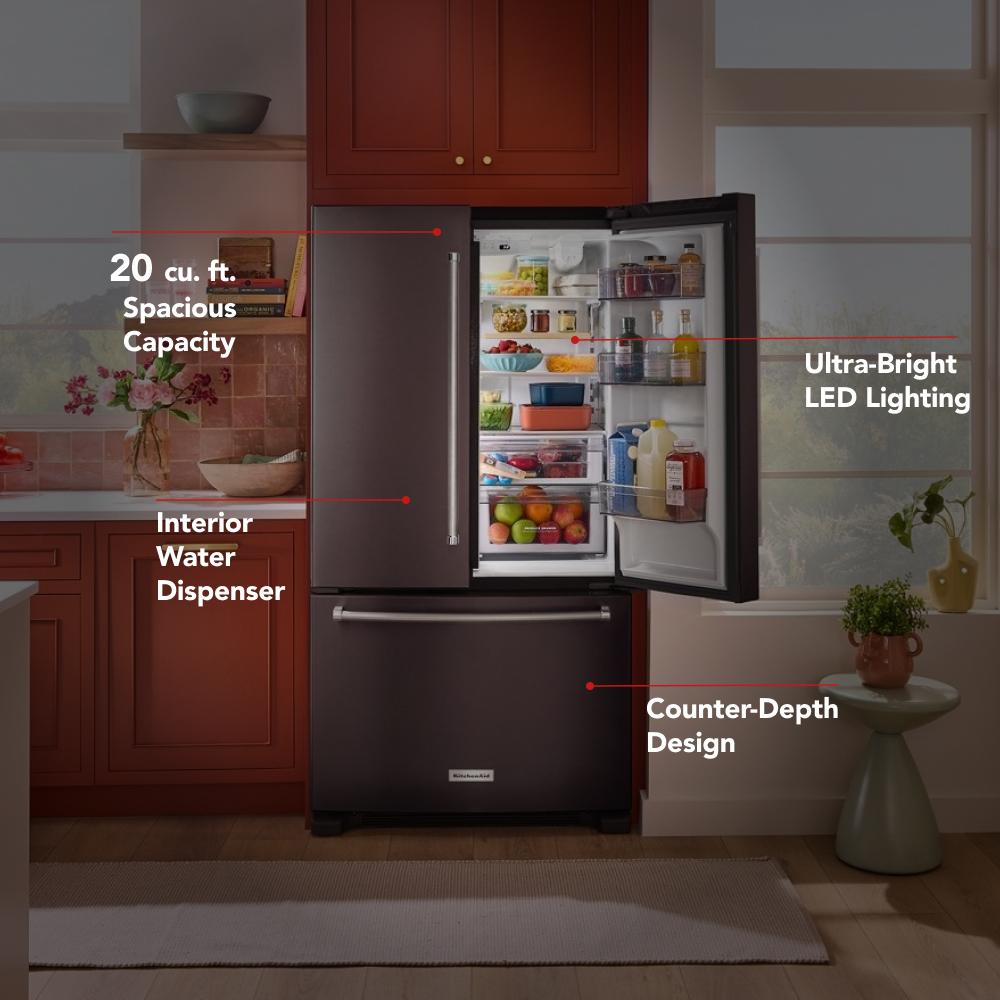 20 cu. ft.
Spacious
Capacity

Ultra-Bright
LED Lighting

Interior
Water
Dispenser

Counter-Depth
Design

KitchenAid