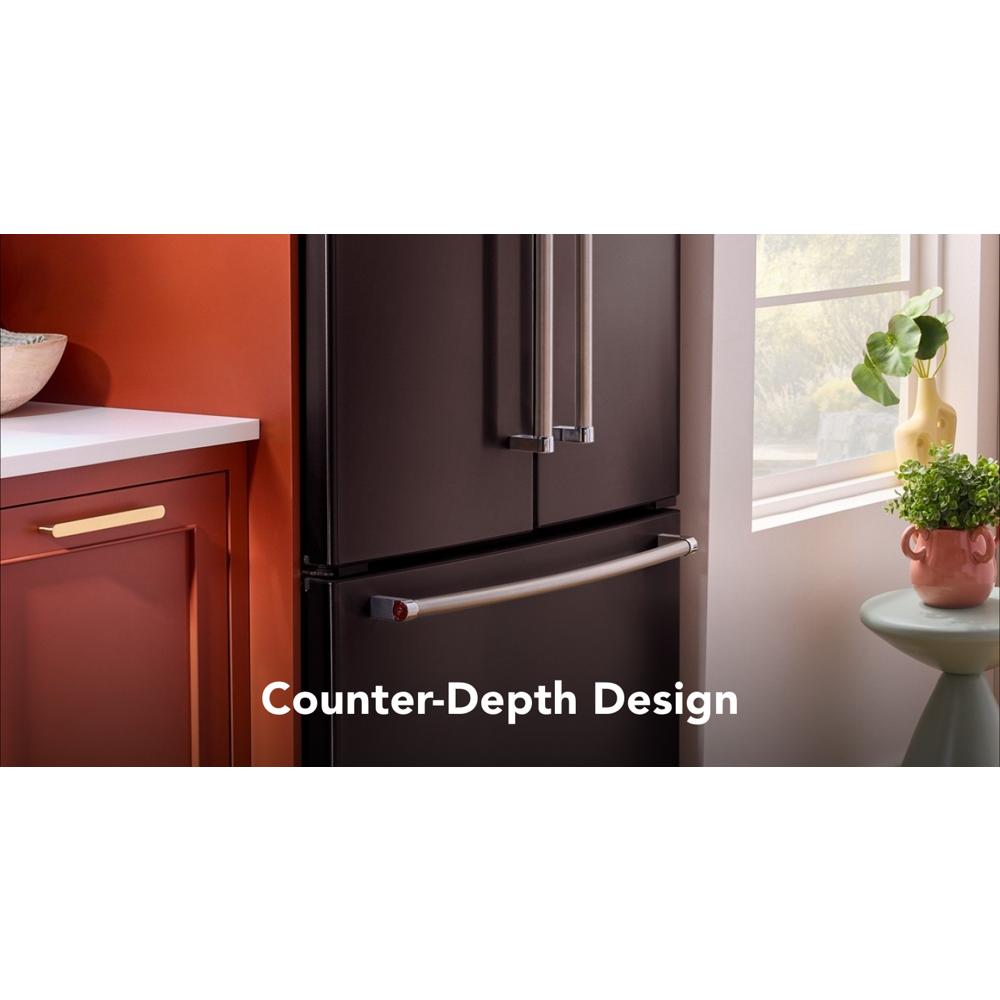 Counter-Depth Design