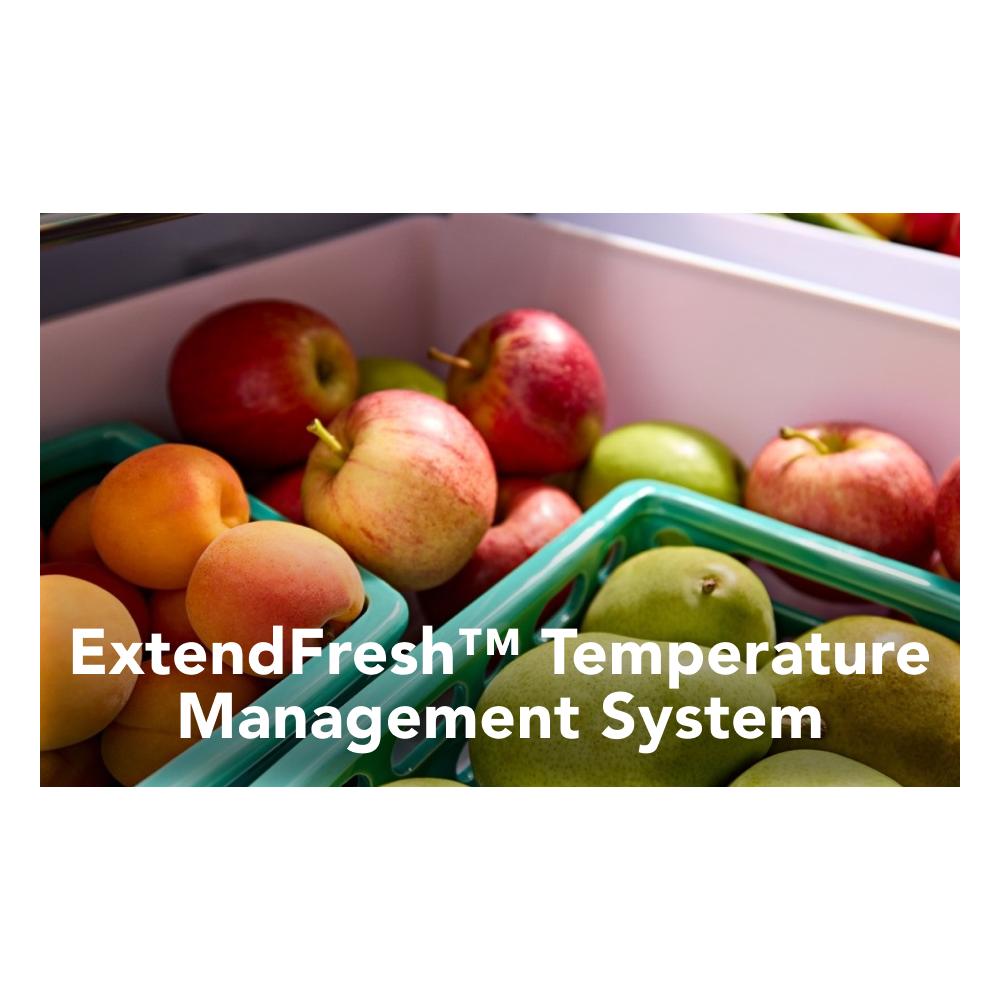 ExtendFresh™ Temperature Management System