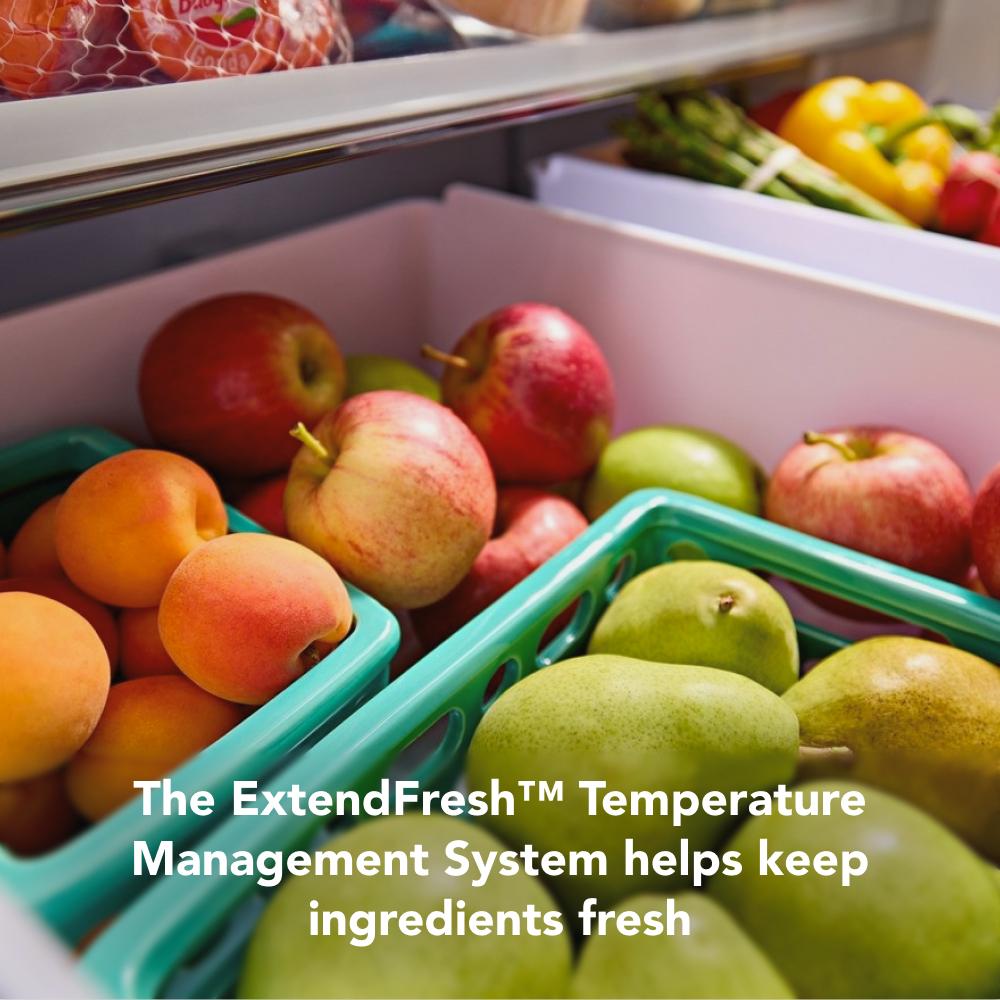 The ExtendFresh™ Temperature Management System helps keep ingredients fresh