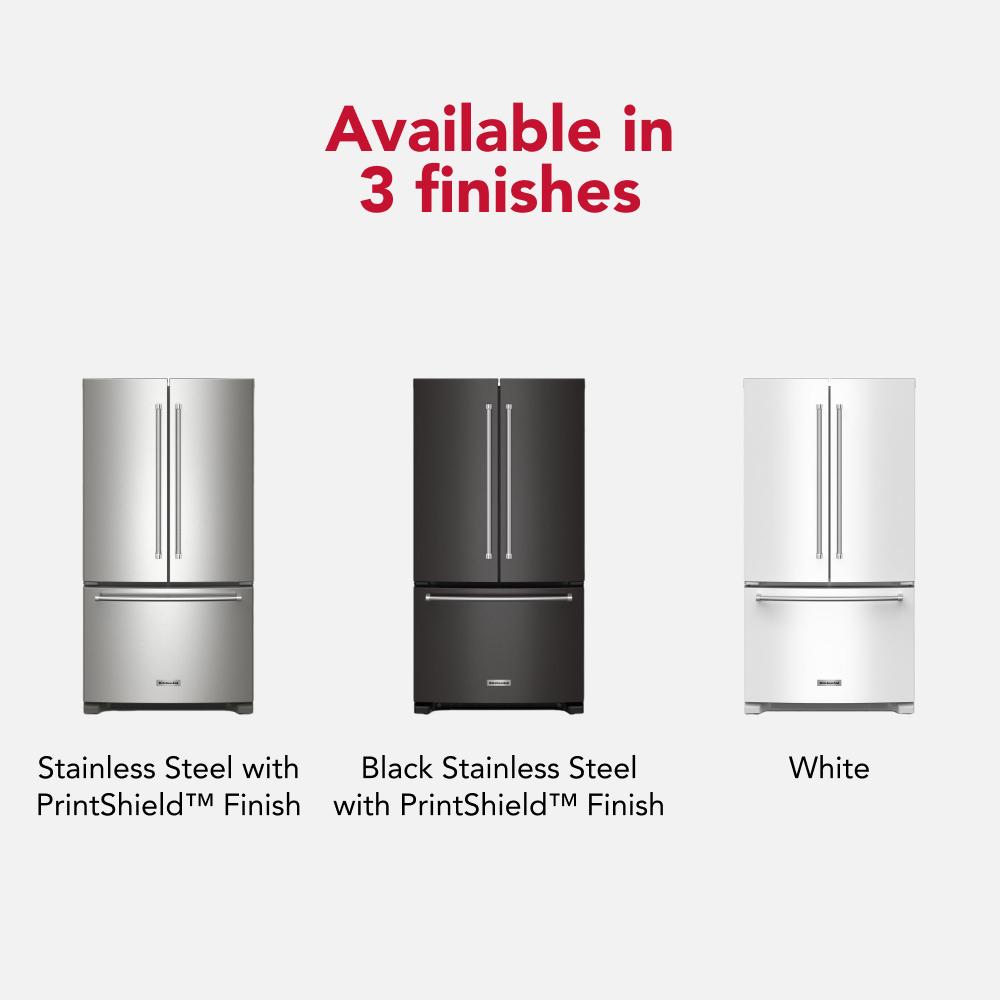 Available in
3 finishes

Stainless Steel with PrintShield™ Finish

Black Stainless Steel with PrintShield™ Finish

White