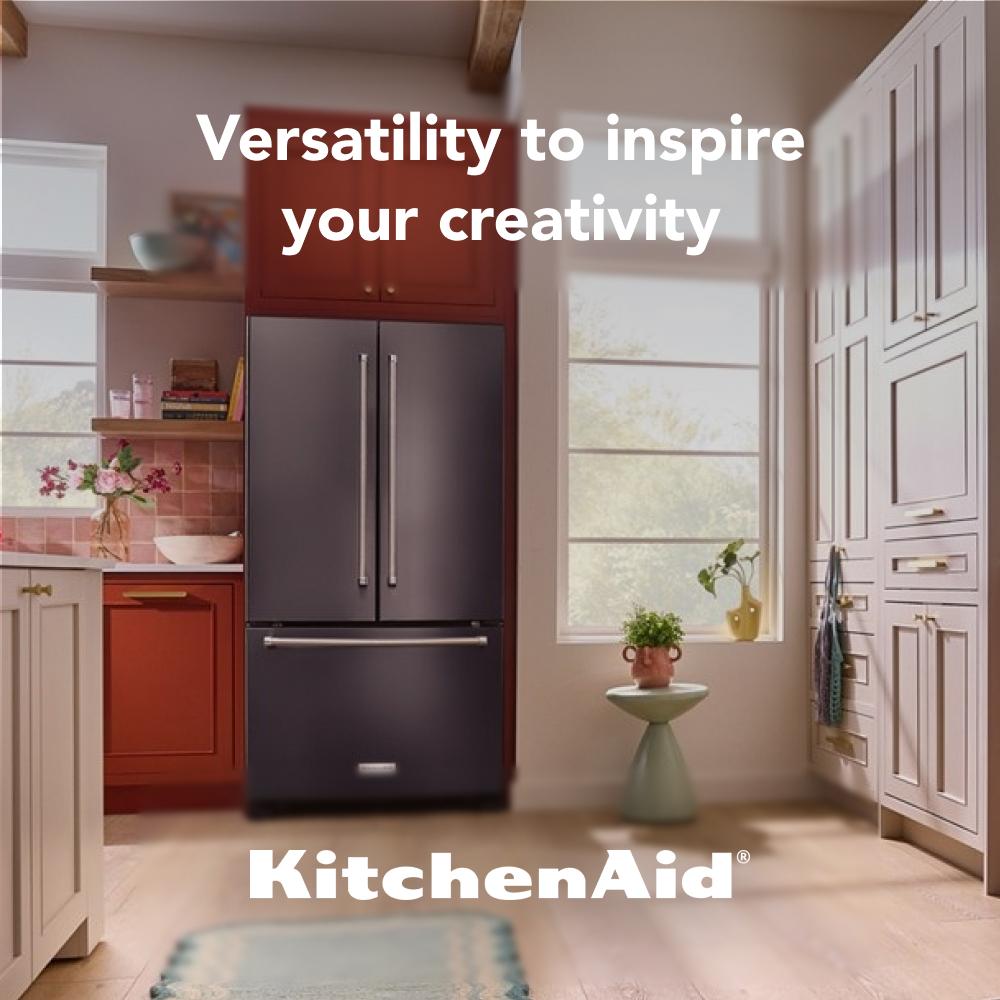 Versatility to inspire your creativity

KitchenAid®