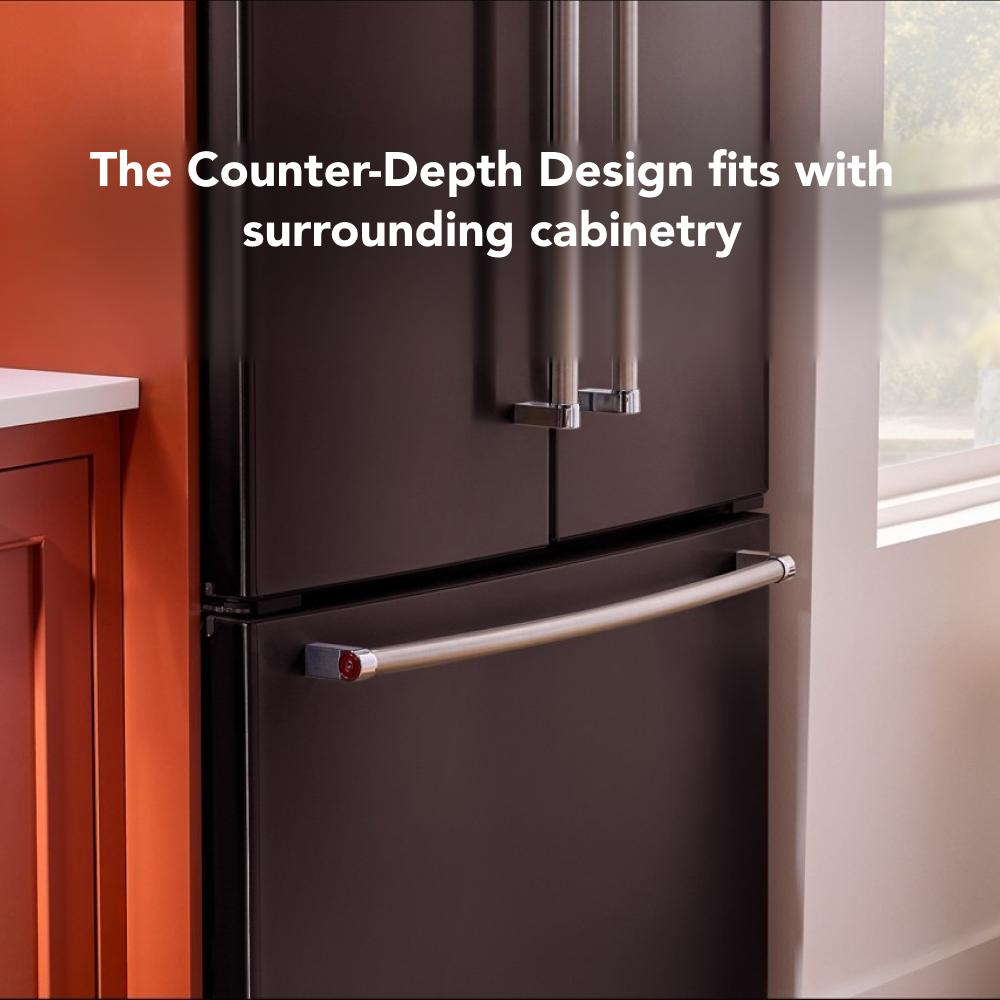 The Counter-Depth Design fits with surrounding cabinetry