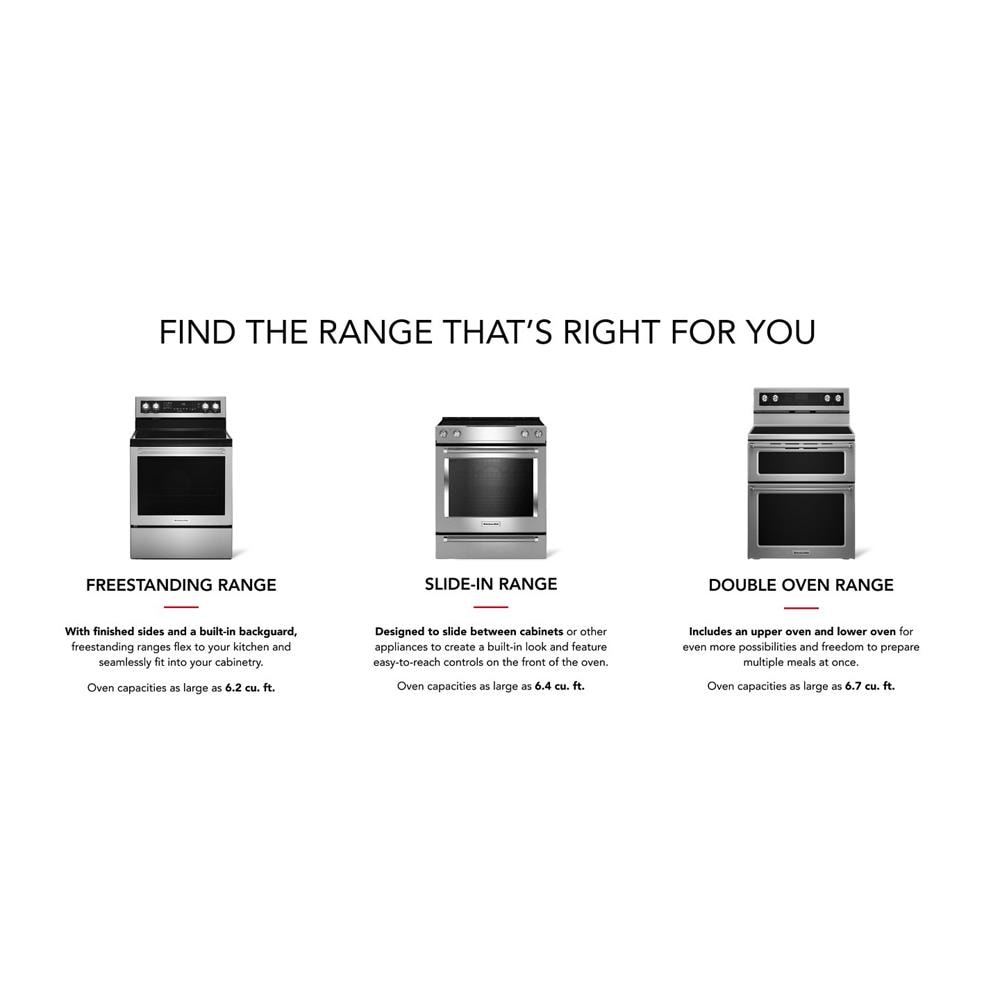 FIND THE RANGE THAT'S RIGHT FOR YOU

FREESTANDING RANGE

With finished sides and a built-in backguard, freestanding ranges flex to your kitchen and seamlessly fit into your cabinetry.

Oven capacities as large as 6.2 cu. ft.

SLIDE-IN RANGE

Designed to slide between cabinets or other appliances to create a built-in look and feature easy-to-reach controls on the front of the oven.

Oven capacities as large as 6.4 cu. ft.

DOUBLE OVEN RANGE

Includes an upper oven and lower oven for even more possibilities and freedom to prepare multiple meals at once.

Oven capacities as large as 6.7 cu. ft.