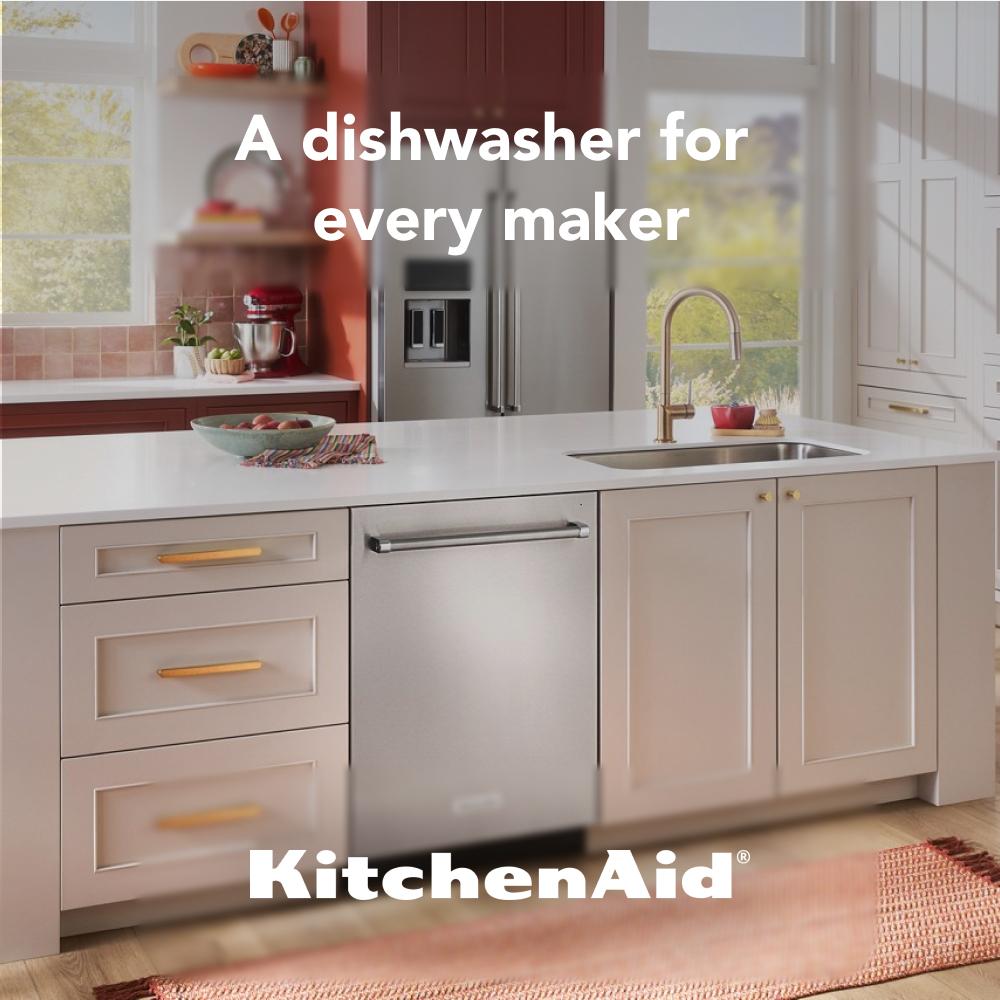 A dishwasher for every maker

KitchenAid®