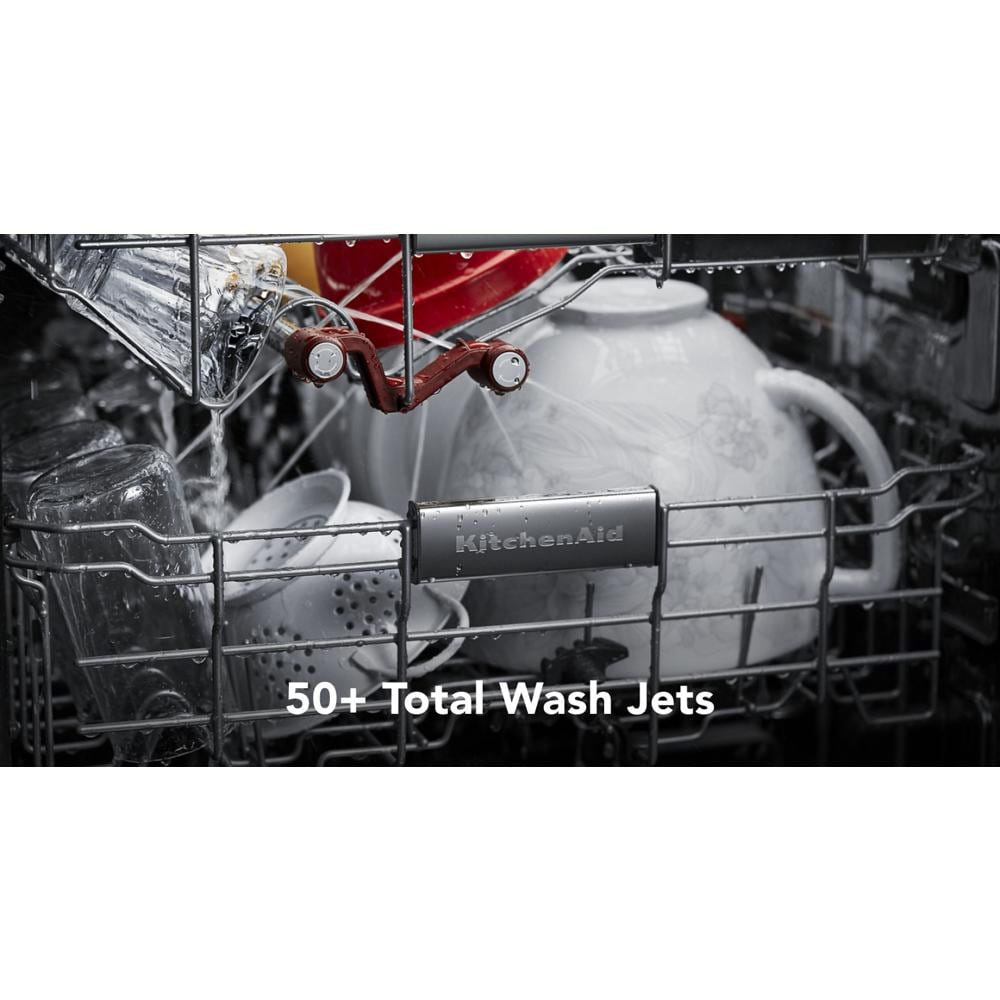 KitchenAid

50+ Total Wash Jets