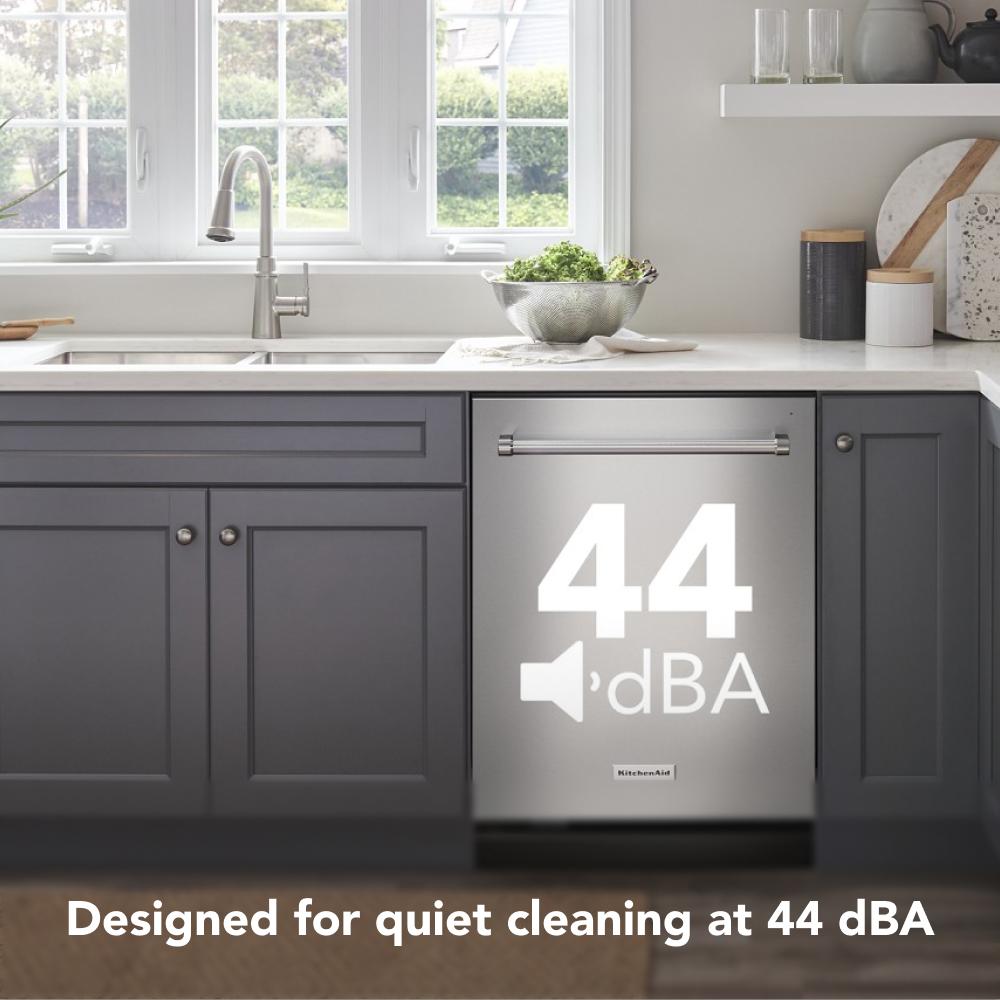 44
dBA

KitchenAid

Designed for quiet cleaning at 44 dBA